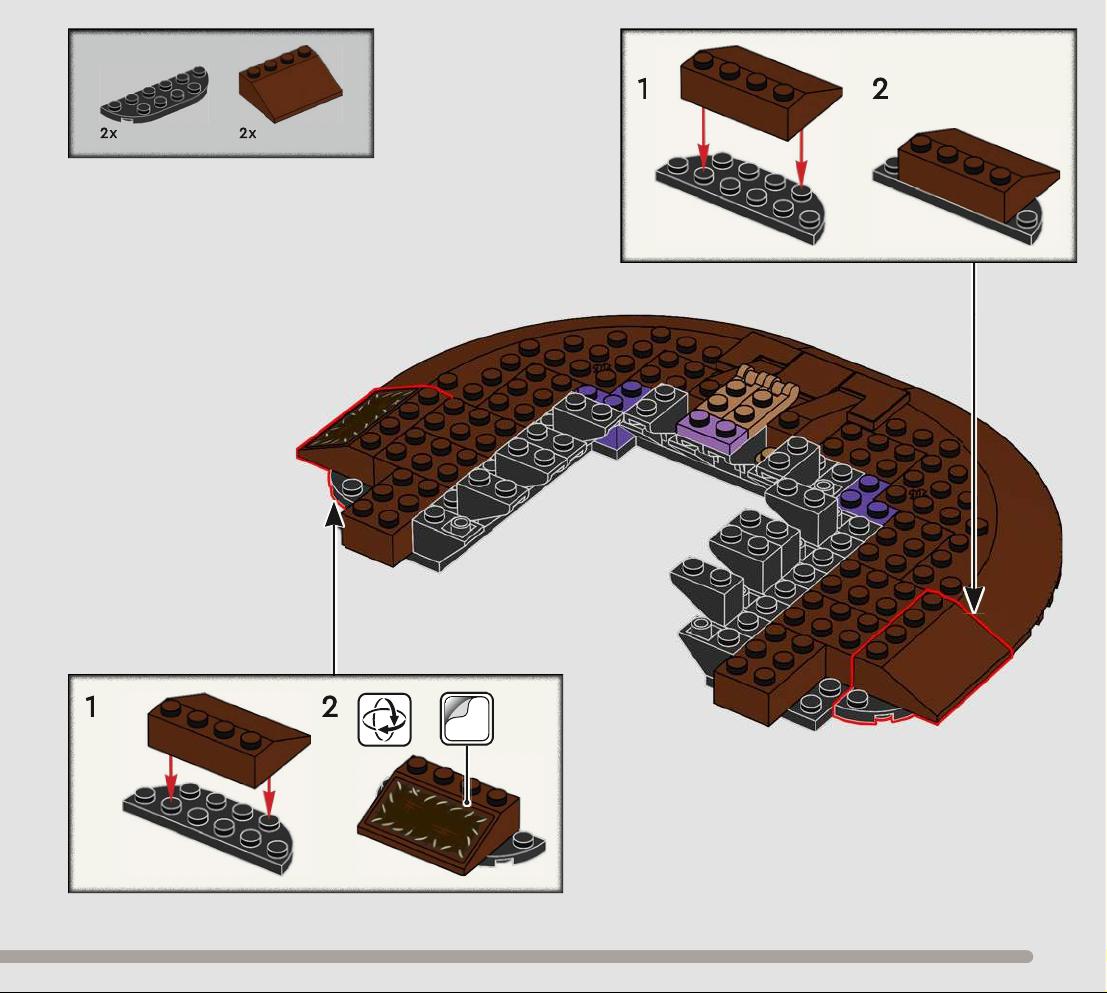 2x
2x

1
2

1
2