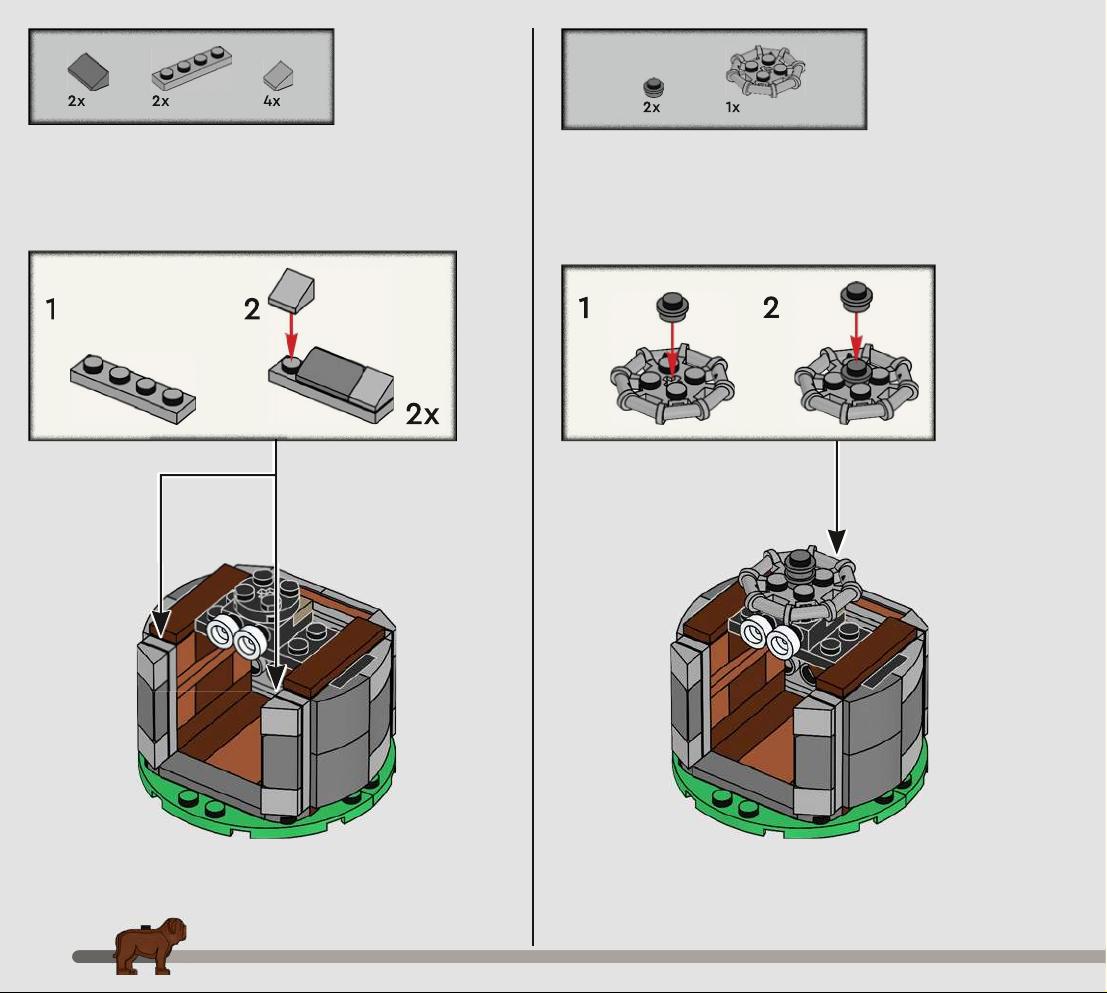 2x 2x 4x

1

2

2x

2x 1x

1

2