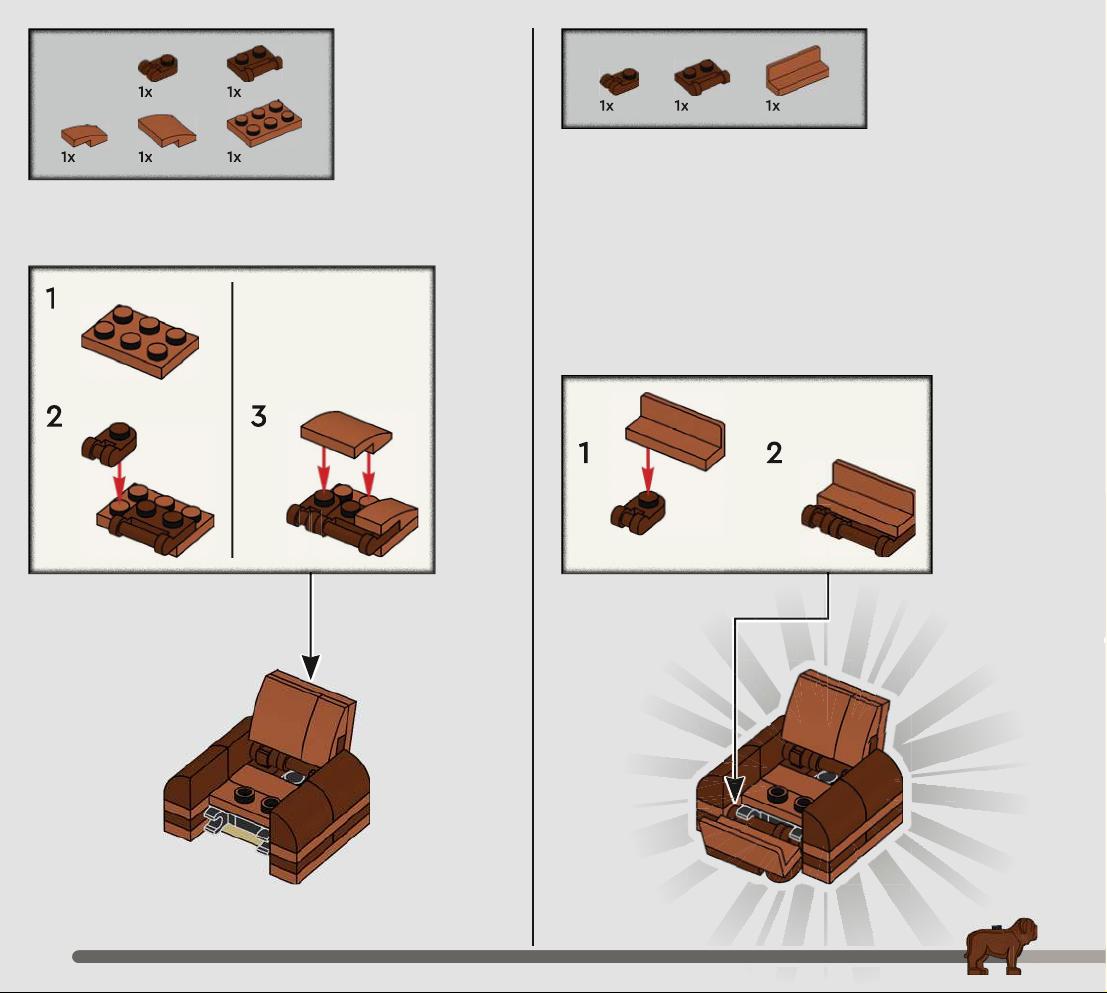 1x 1x
1x 1x 1x

1

2

3

1x 1x 1x

1 2