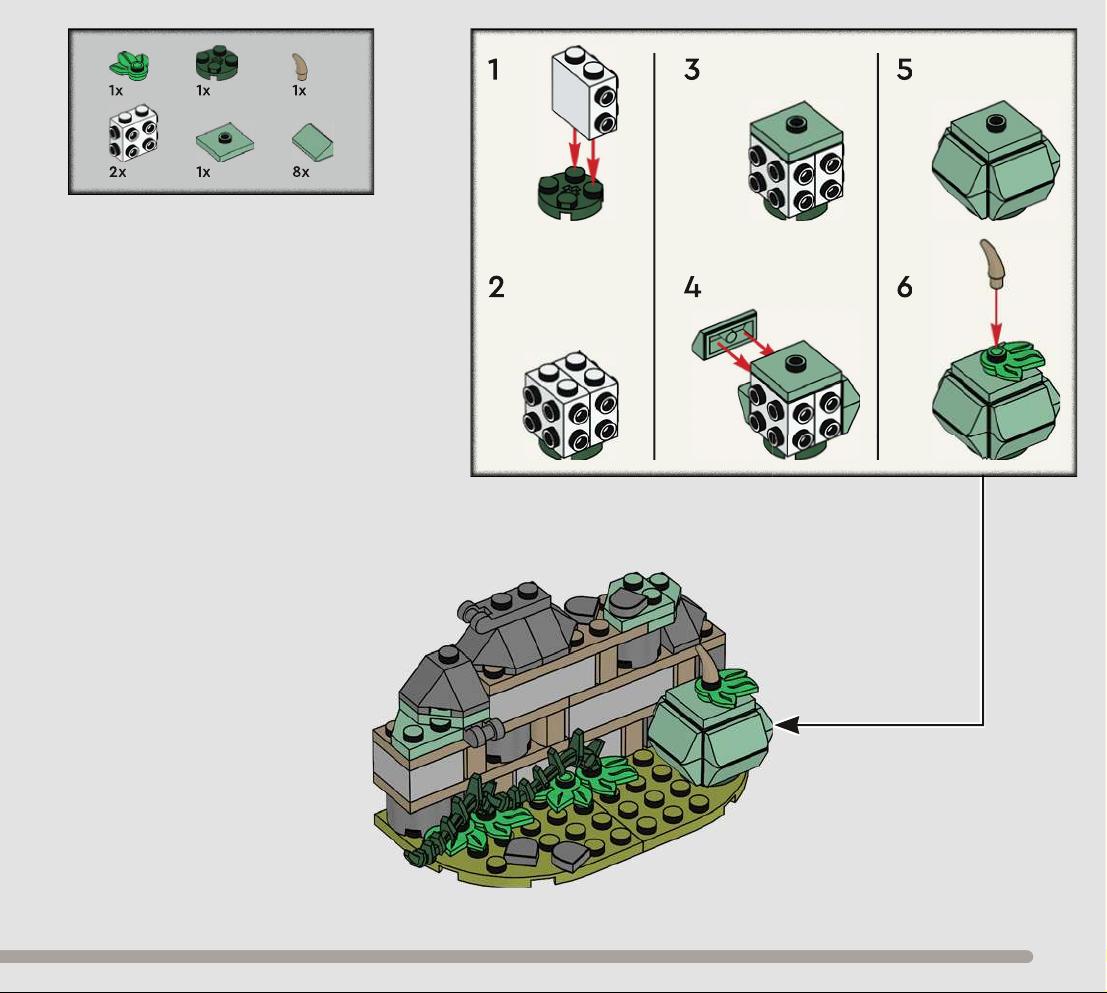 1x 1x 1x
2x 1x 8x

1

2

3

4

5

6