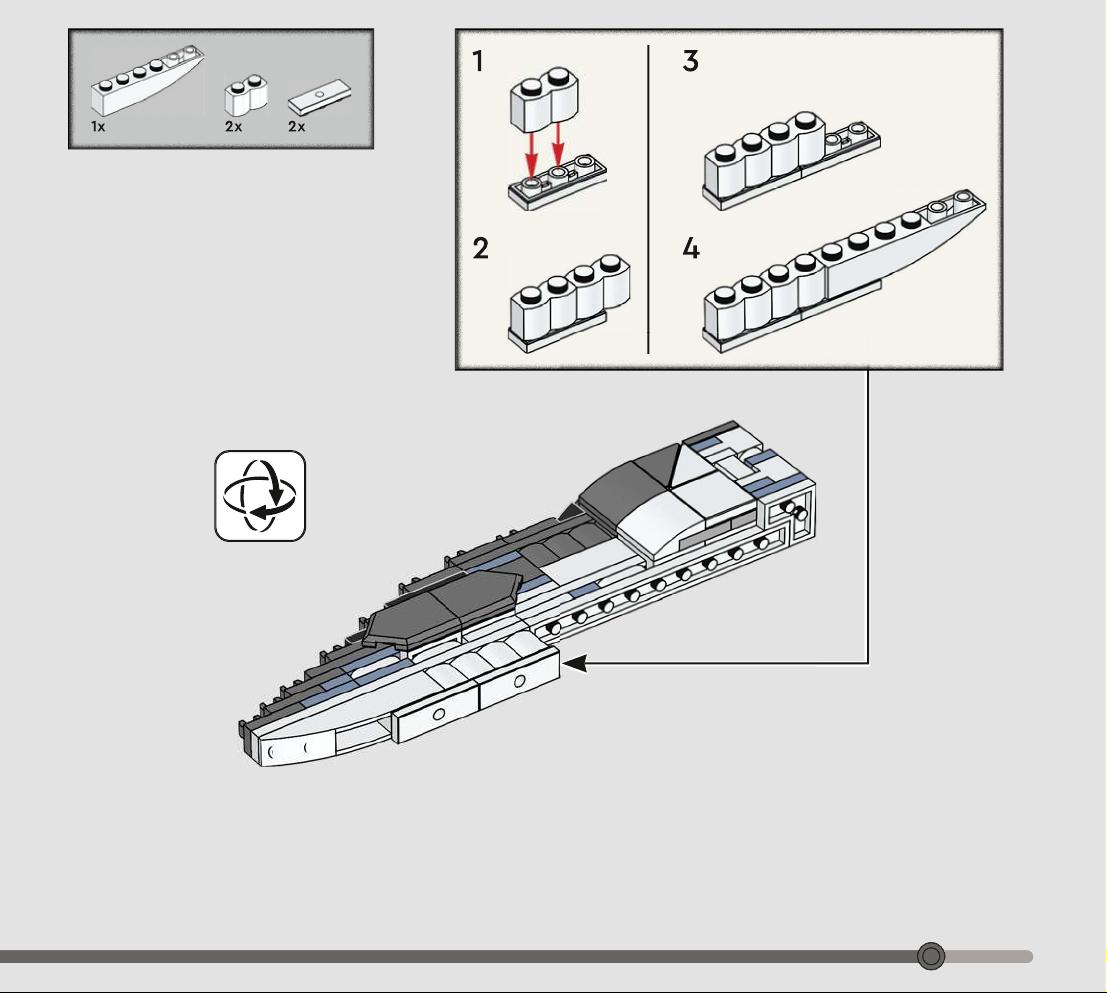 1x 2x 2x

1

2

3

4