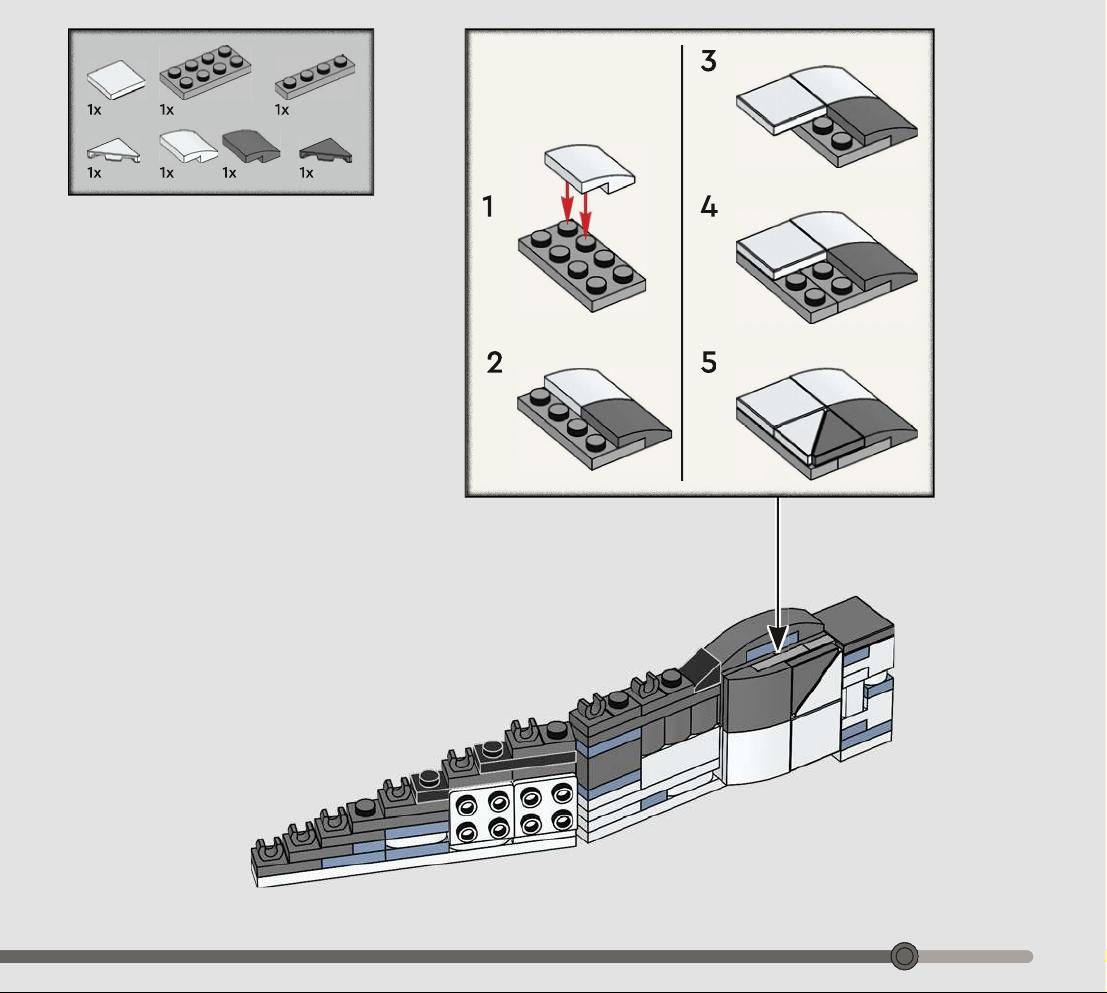 1x 1x 1x
1x 1x 1x 1x

1
2
3
4
5