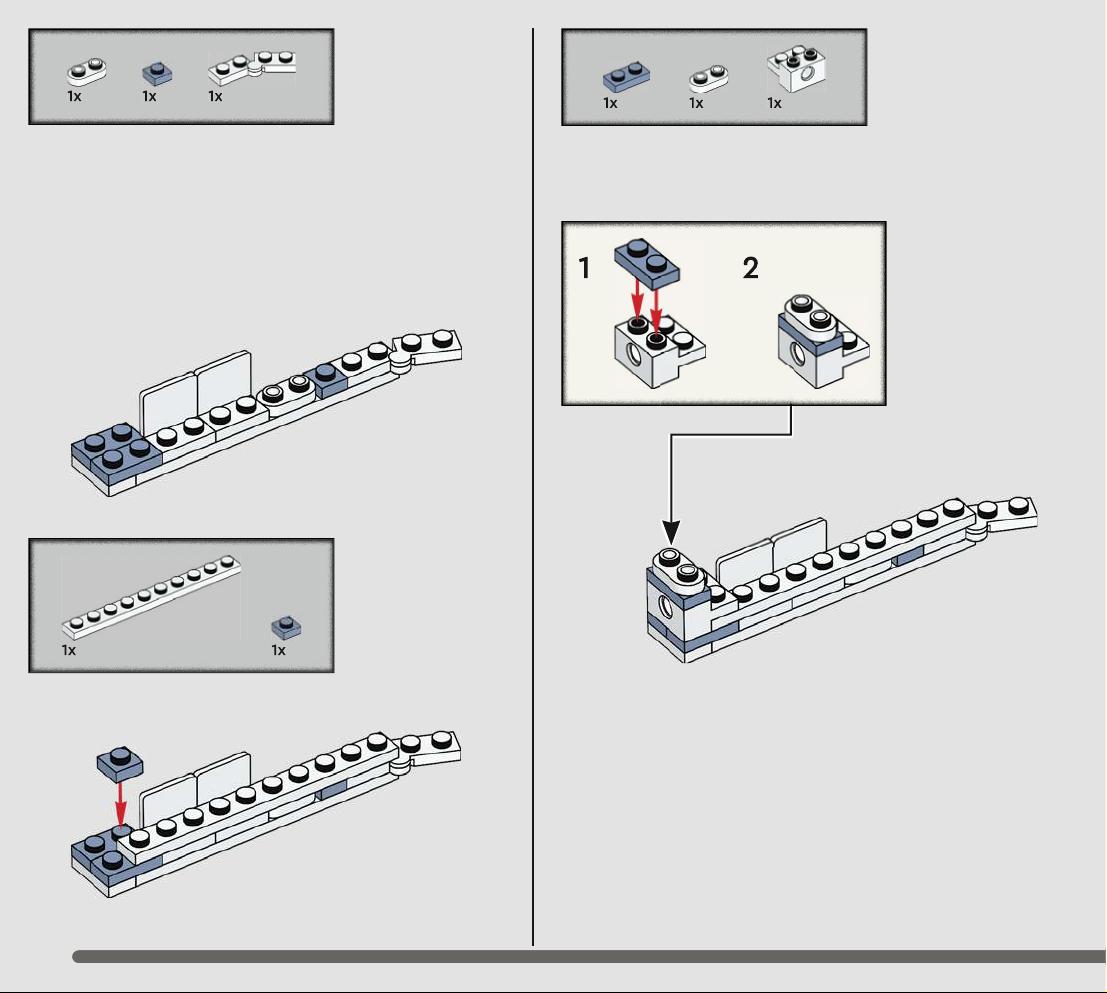 1x 1x 1x

1x 1x

1x 1x 1x

1 2