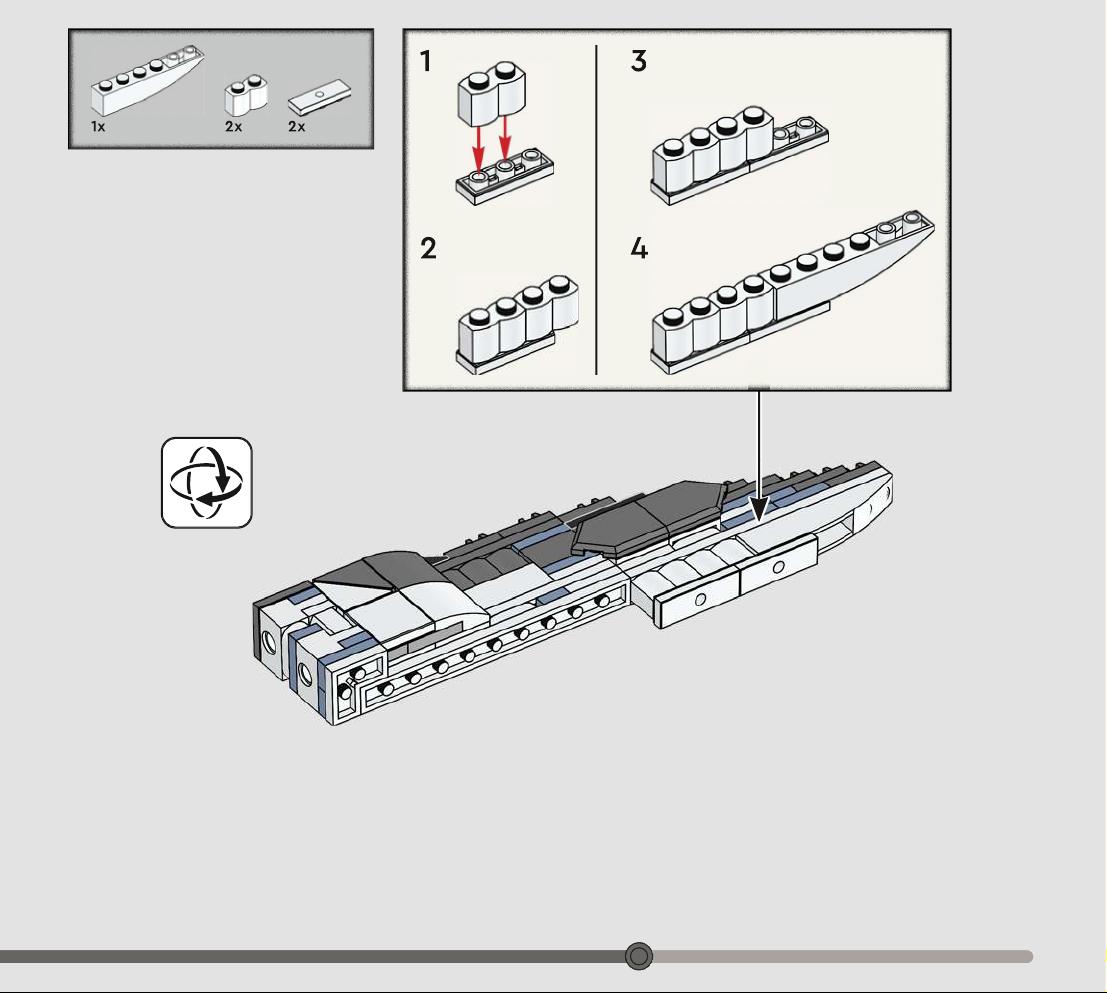 1x 2x 2x

1

2

3

4