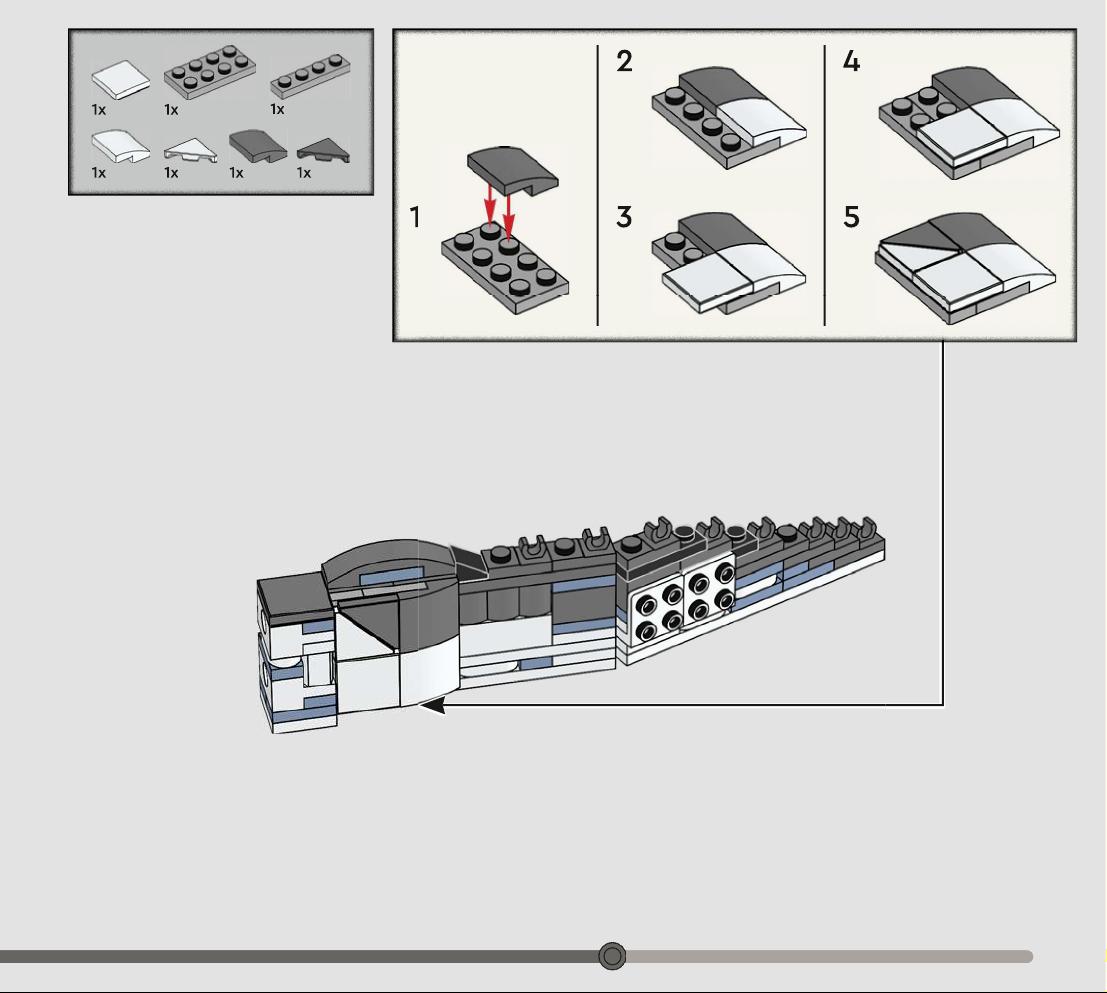 1x 1x 1x
1x 1x 1x 1x

1

2

3

4

5