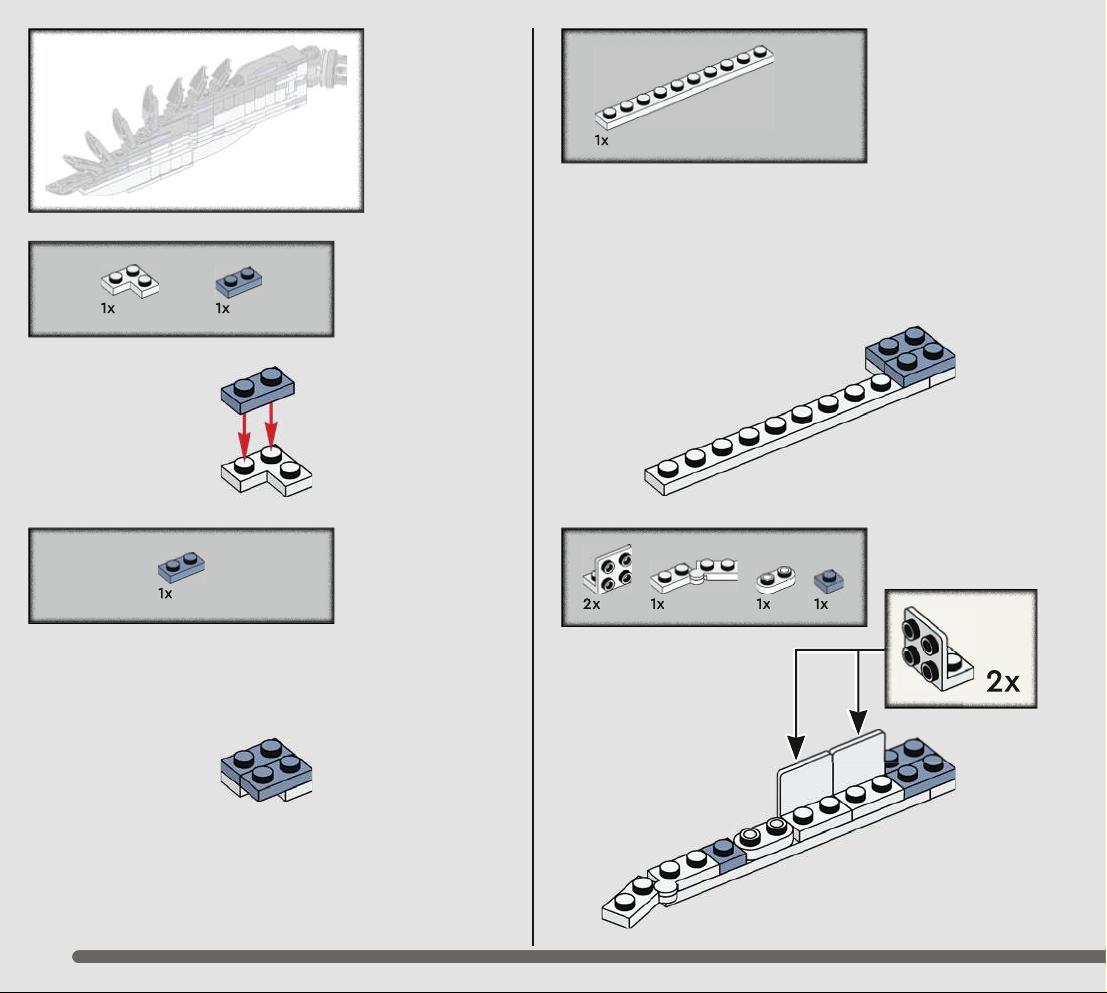 1x 1x

1x

1x

2x 1x 1x 1x

2x