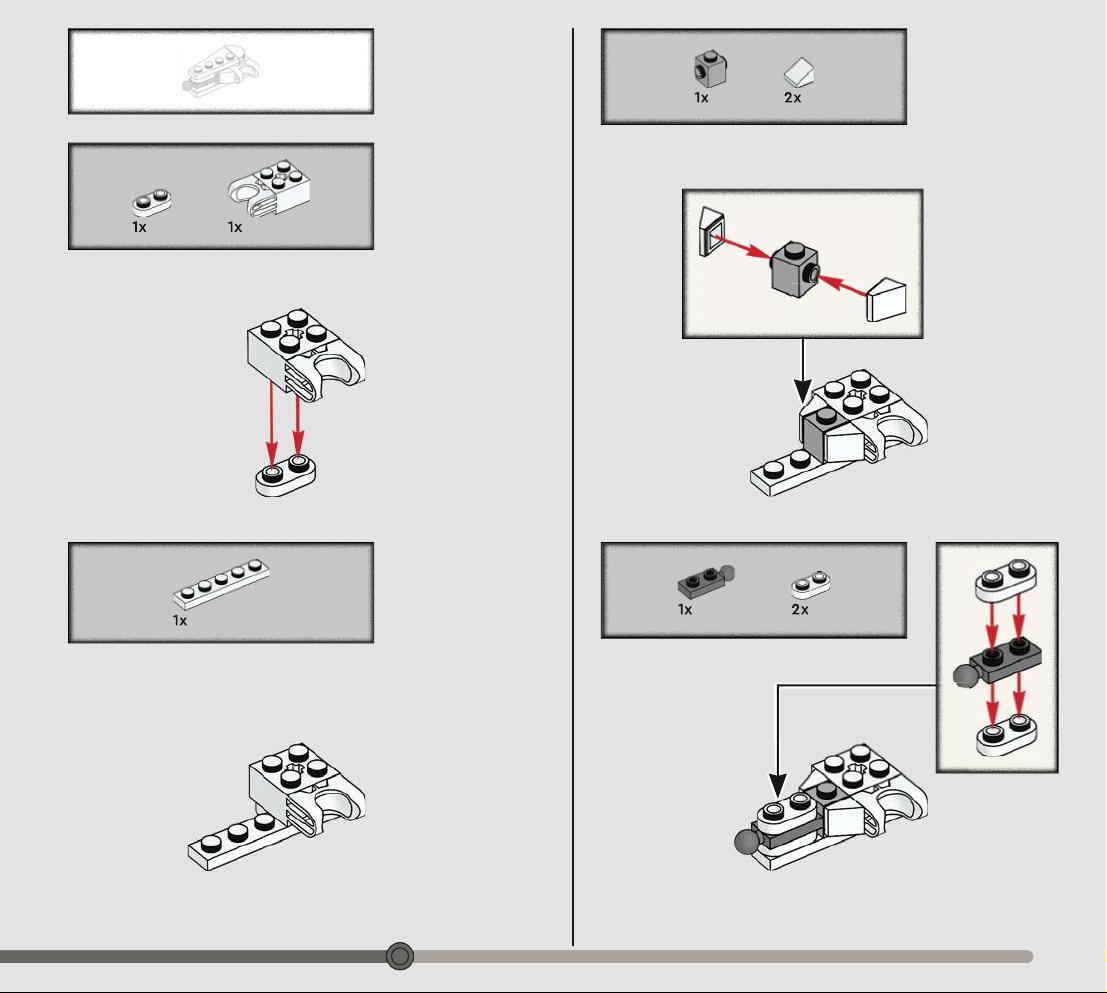 1x
1x

1x

1x
2x

1x
2x