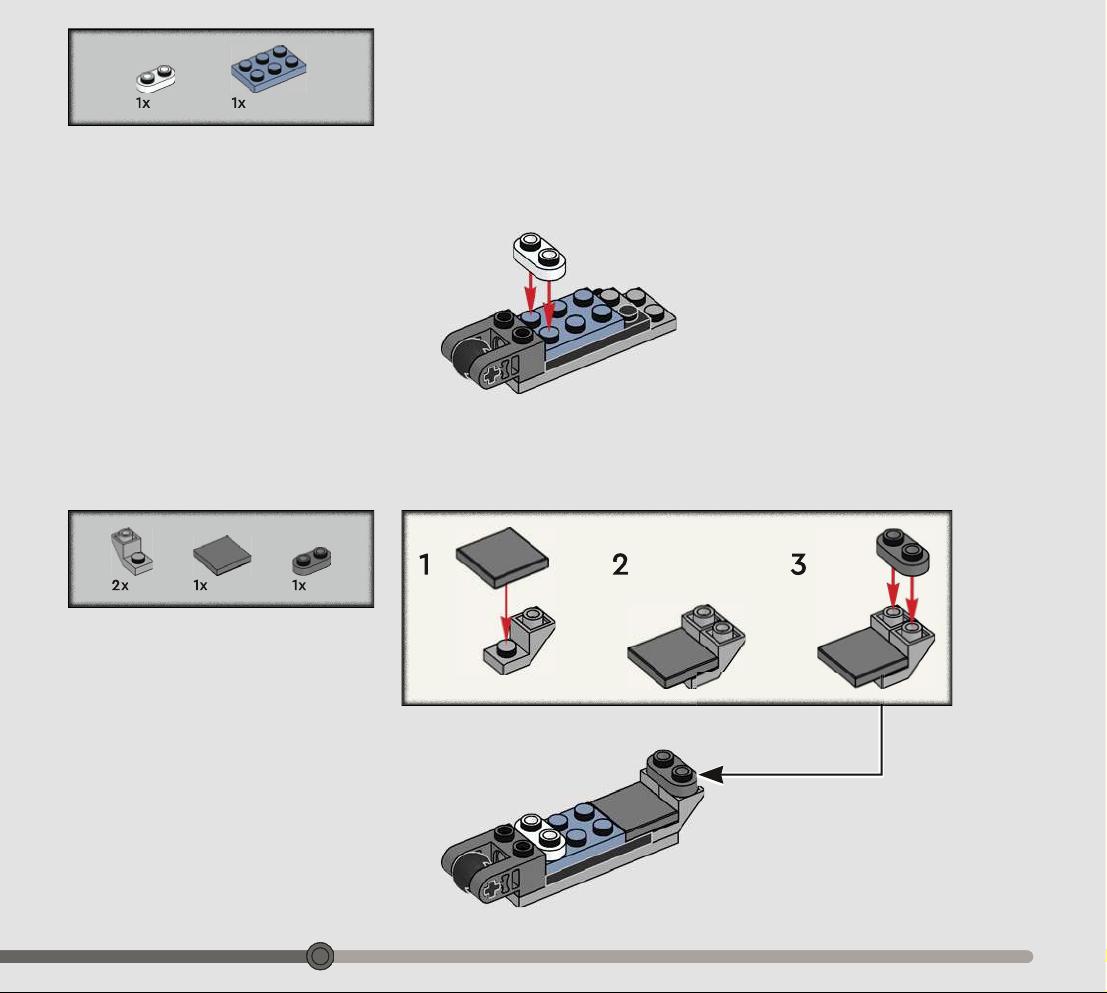 1x 1x

2x 1x 1x

1 2 3