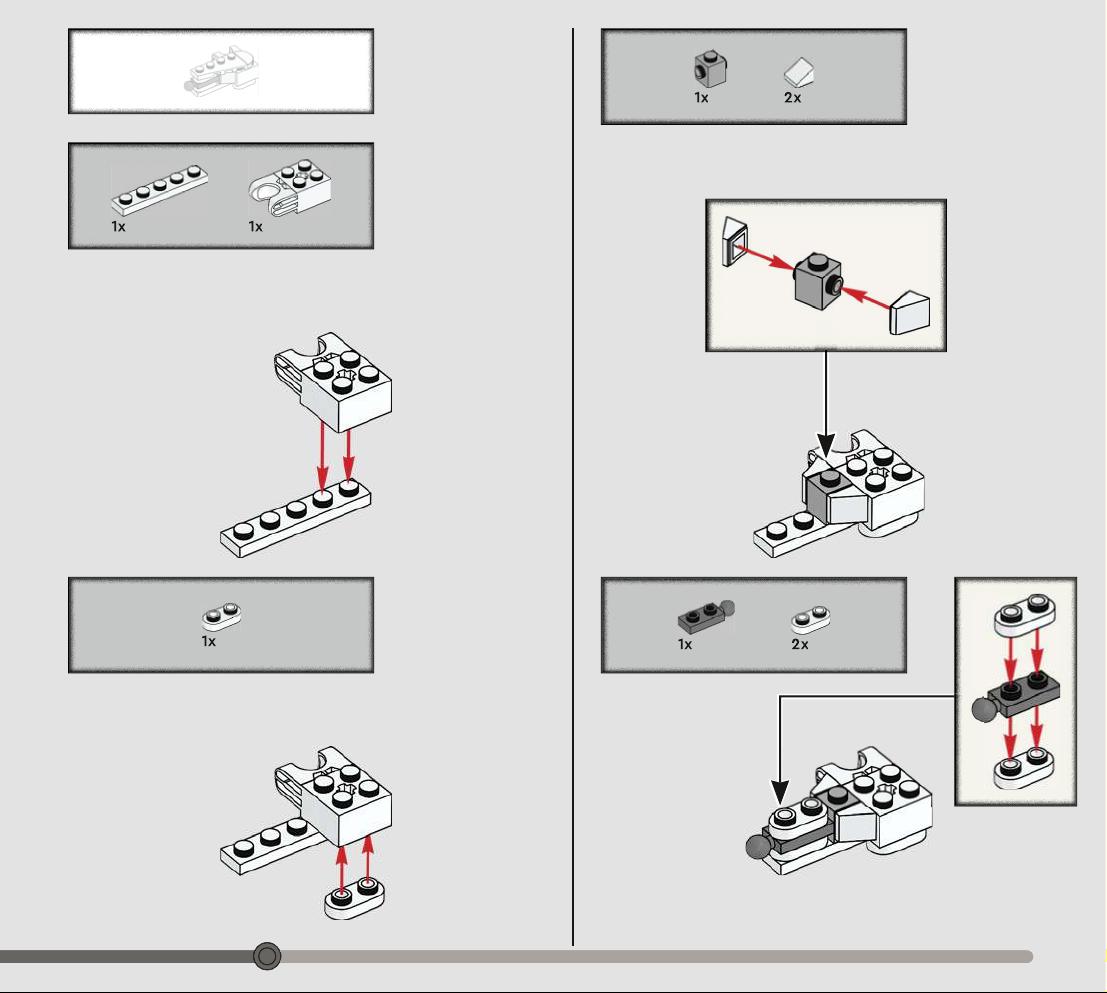 1x
1x

1x

1x
2x

1x
2x