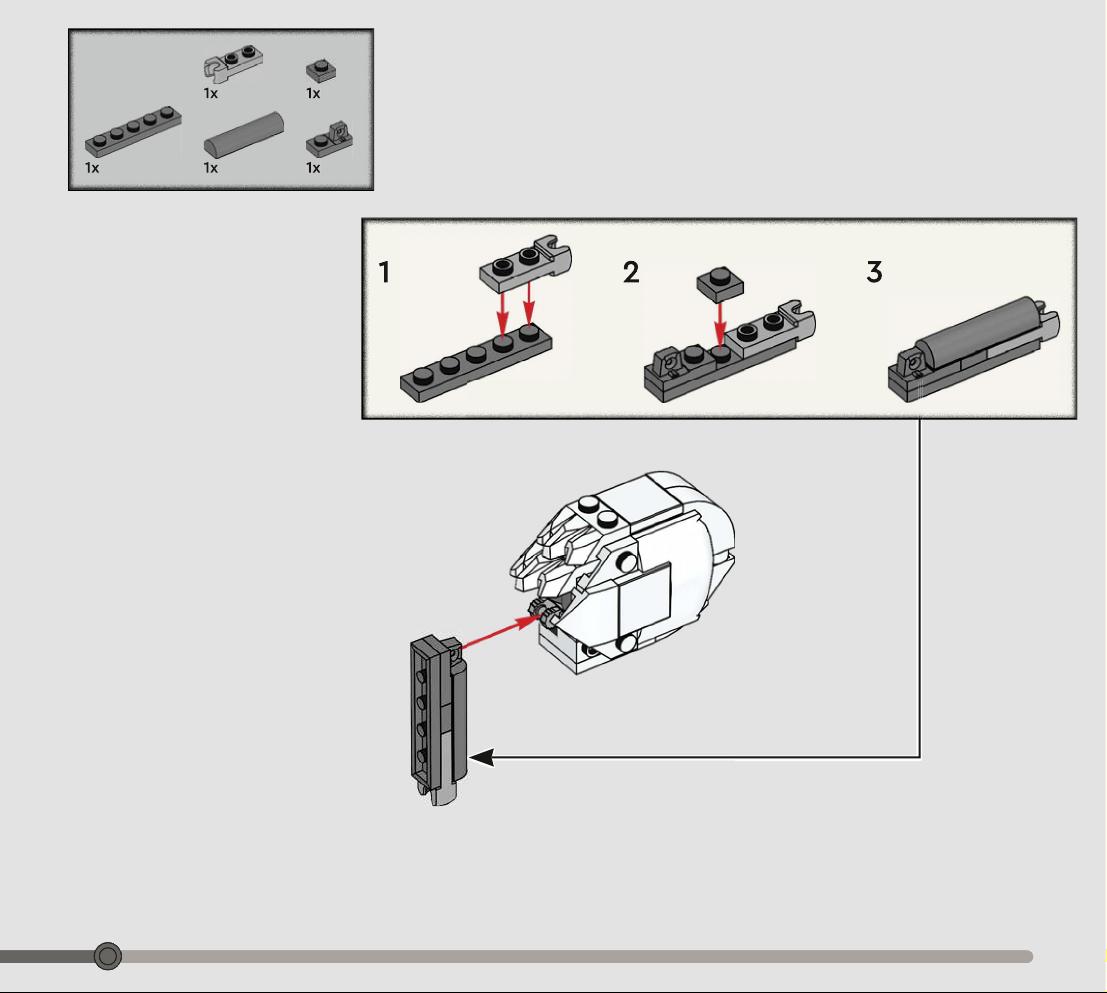 1x
1x
1x
1x
1x

1
2
3