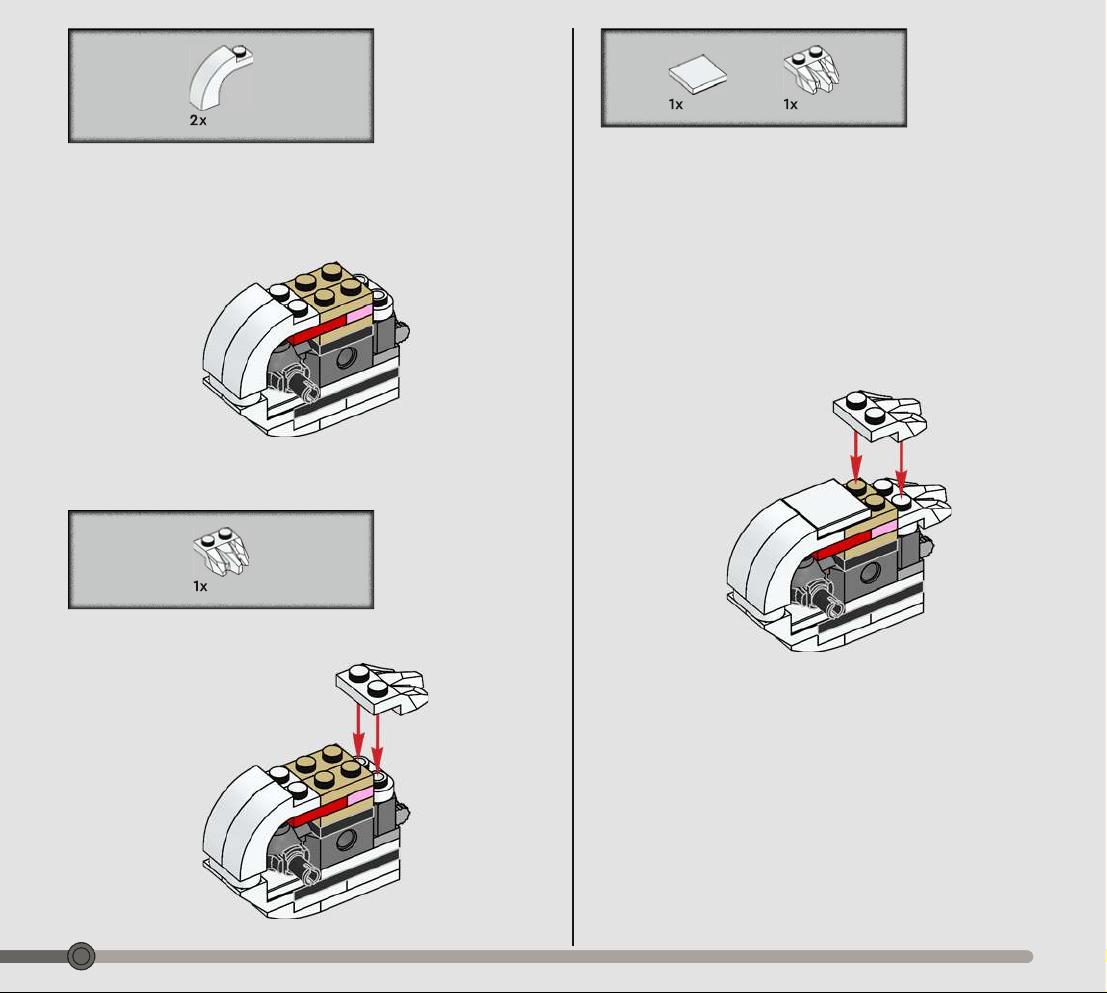 2x

1x

1x 1x