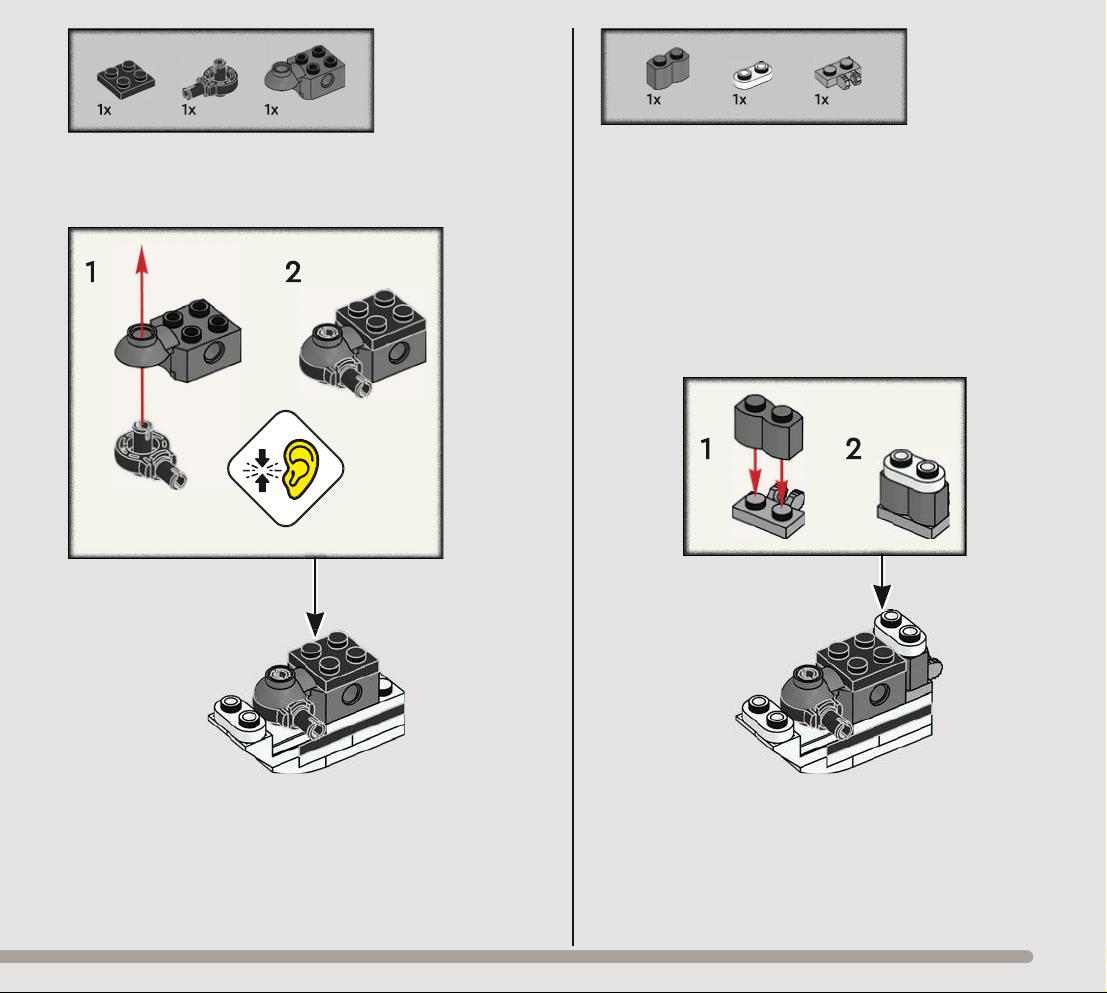 1x 1x 1x

1

2

1x 1x 1x

1

2