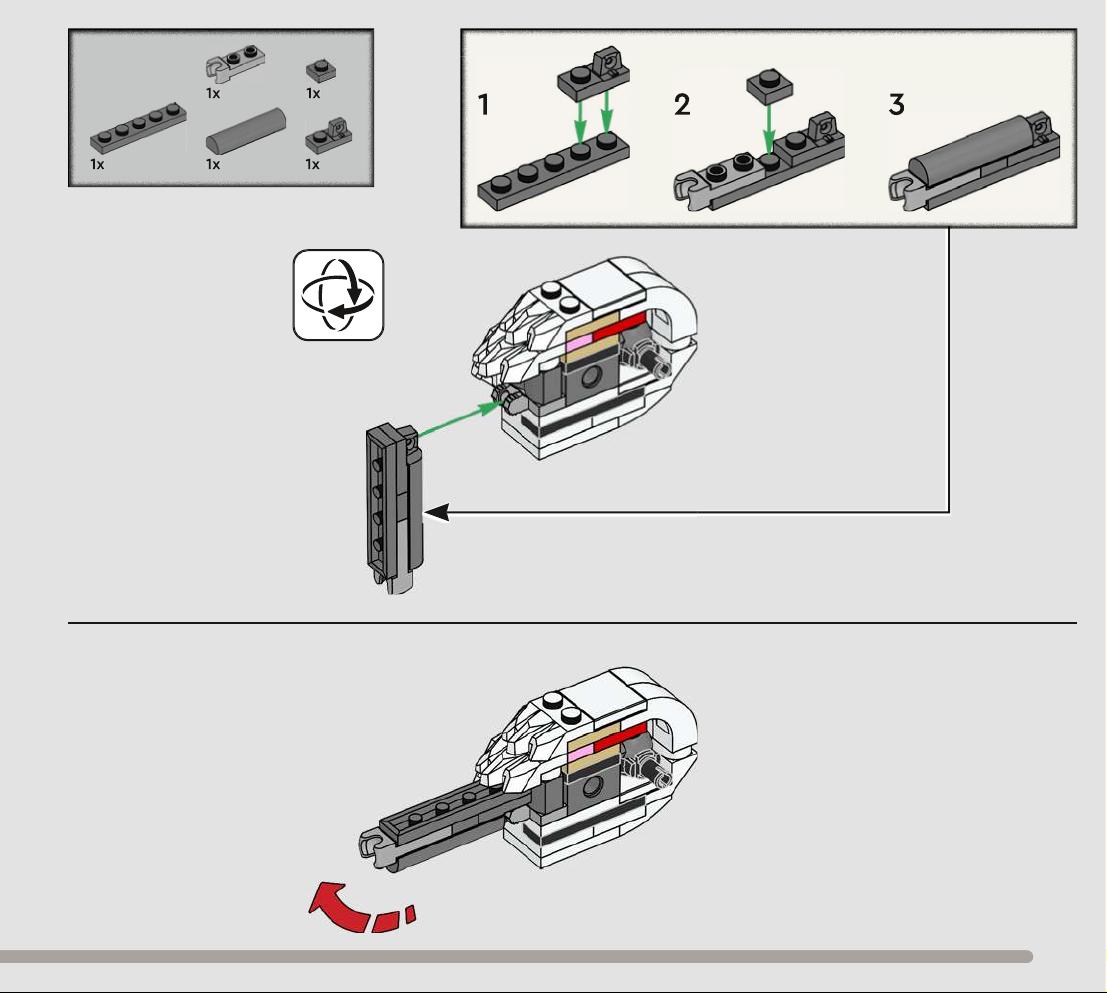 1x
1x
1x
1x
1x

1
2
3