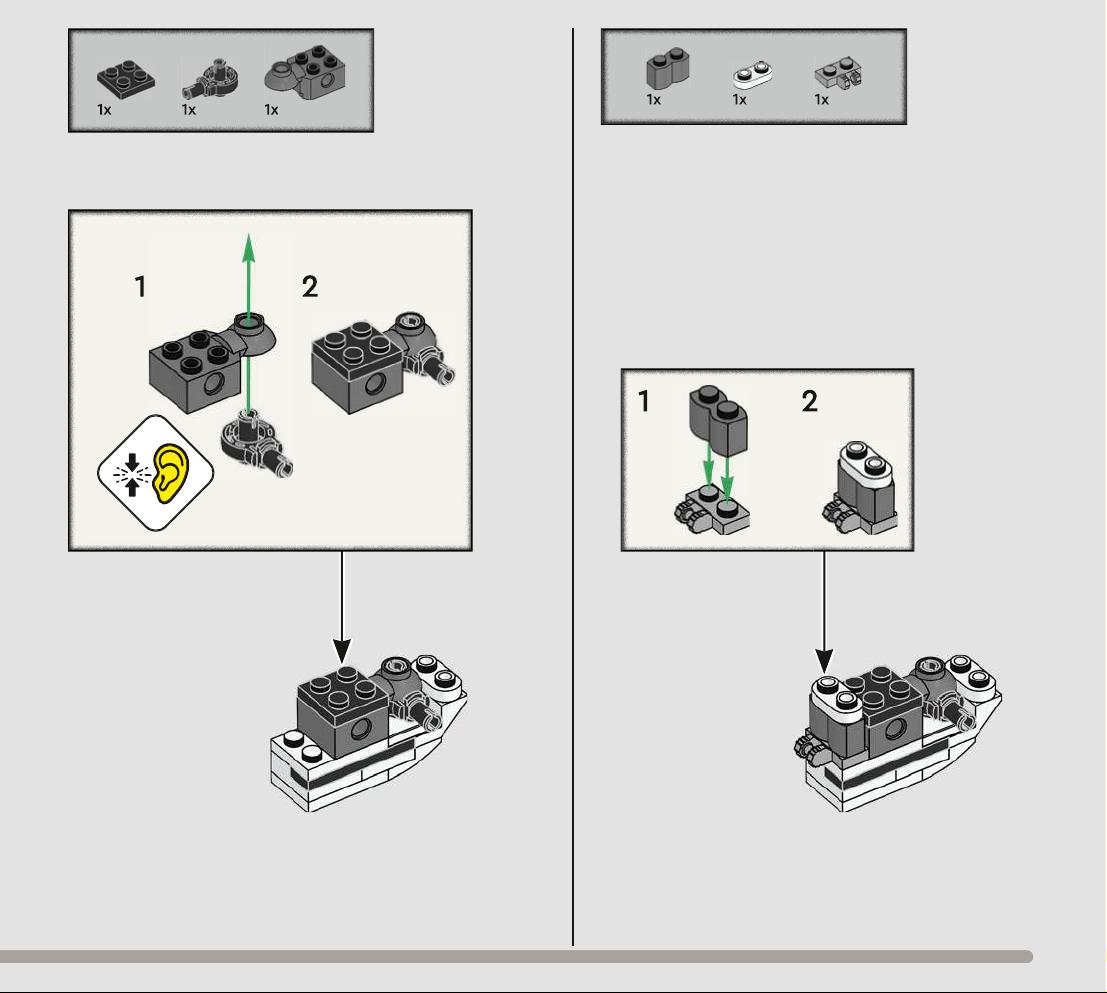 1x 1x 1x

1 2

1x 1x 1x

1 2