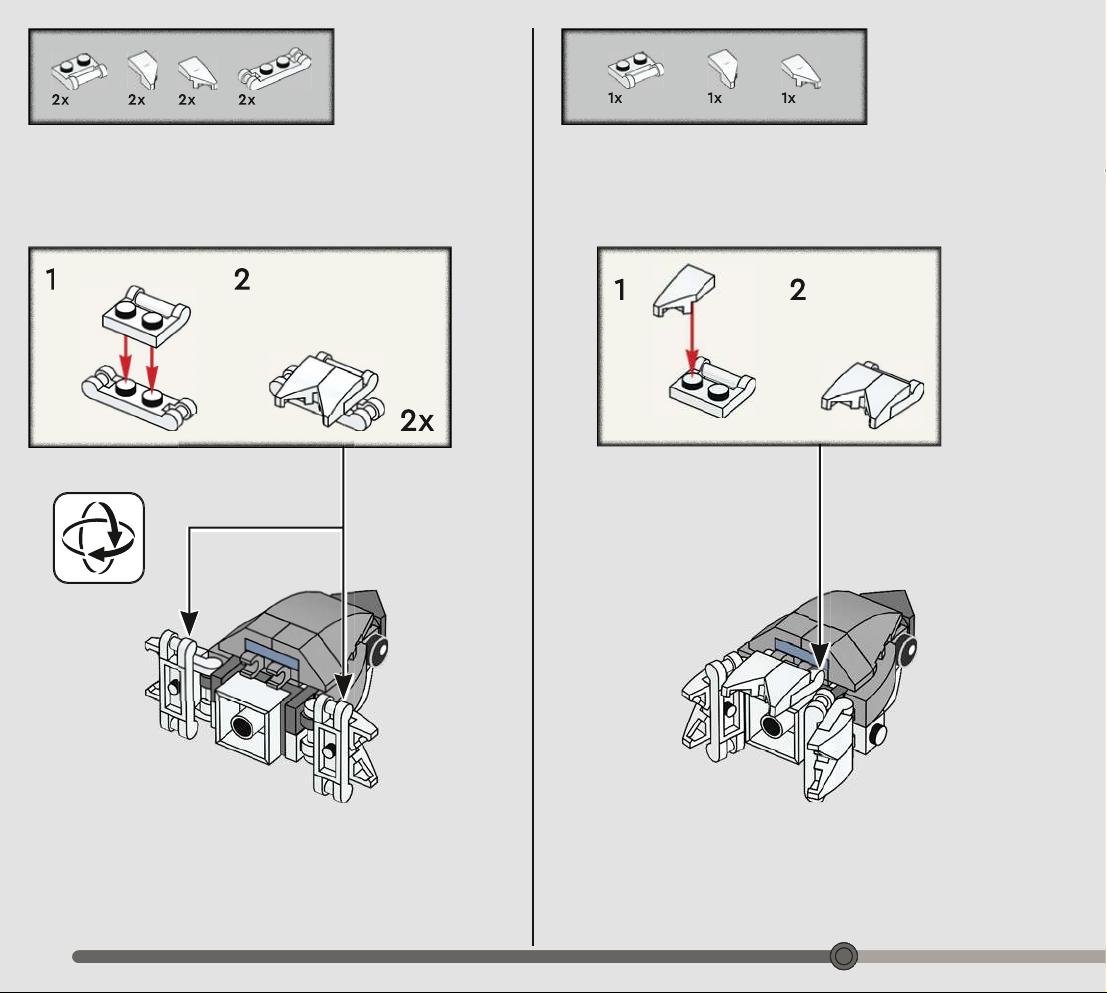 2x 2x 2x 2x

1 2

2x

1x 1x 1x

1 2