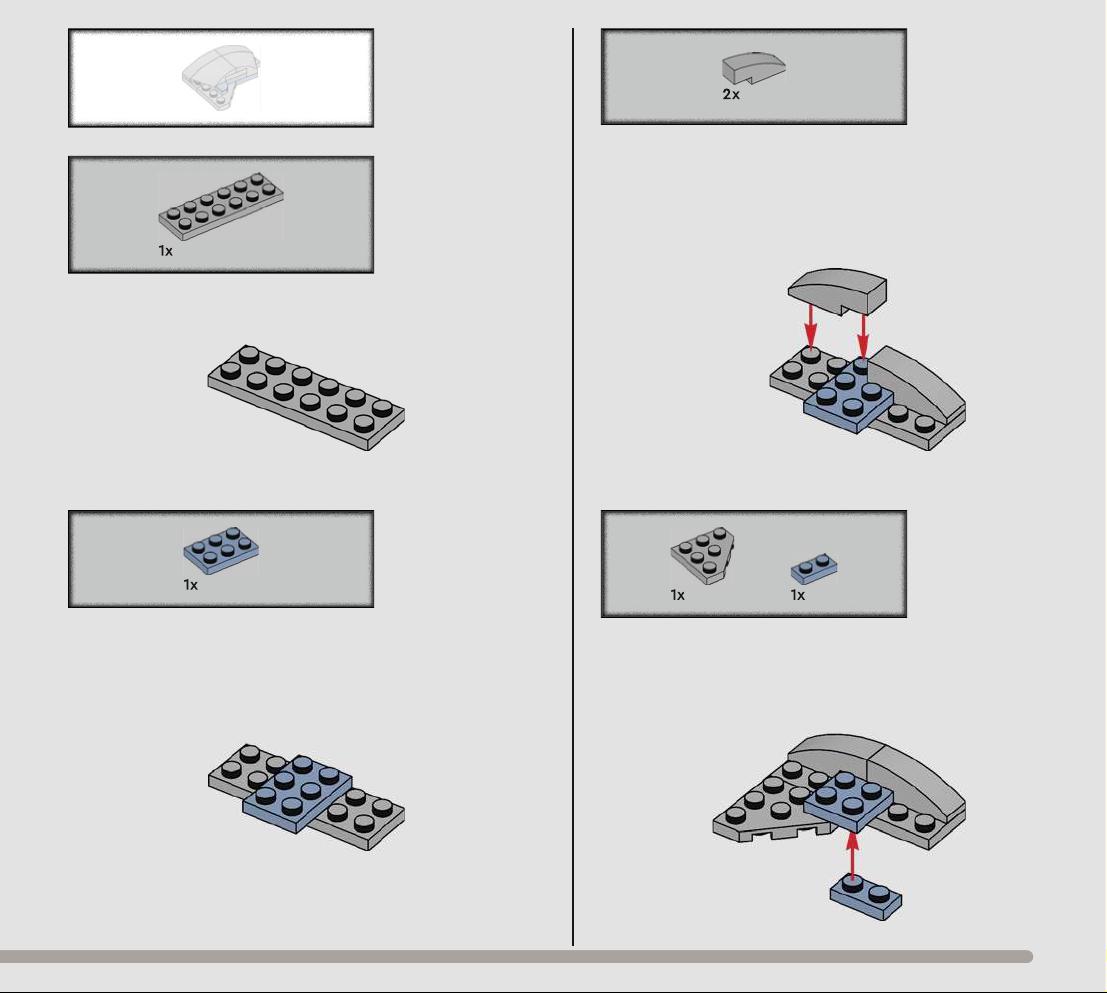 1x

1x

2x

1x

1x