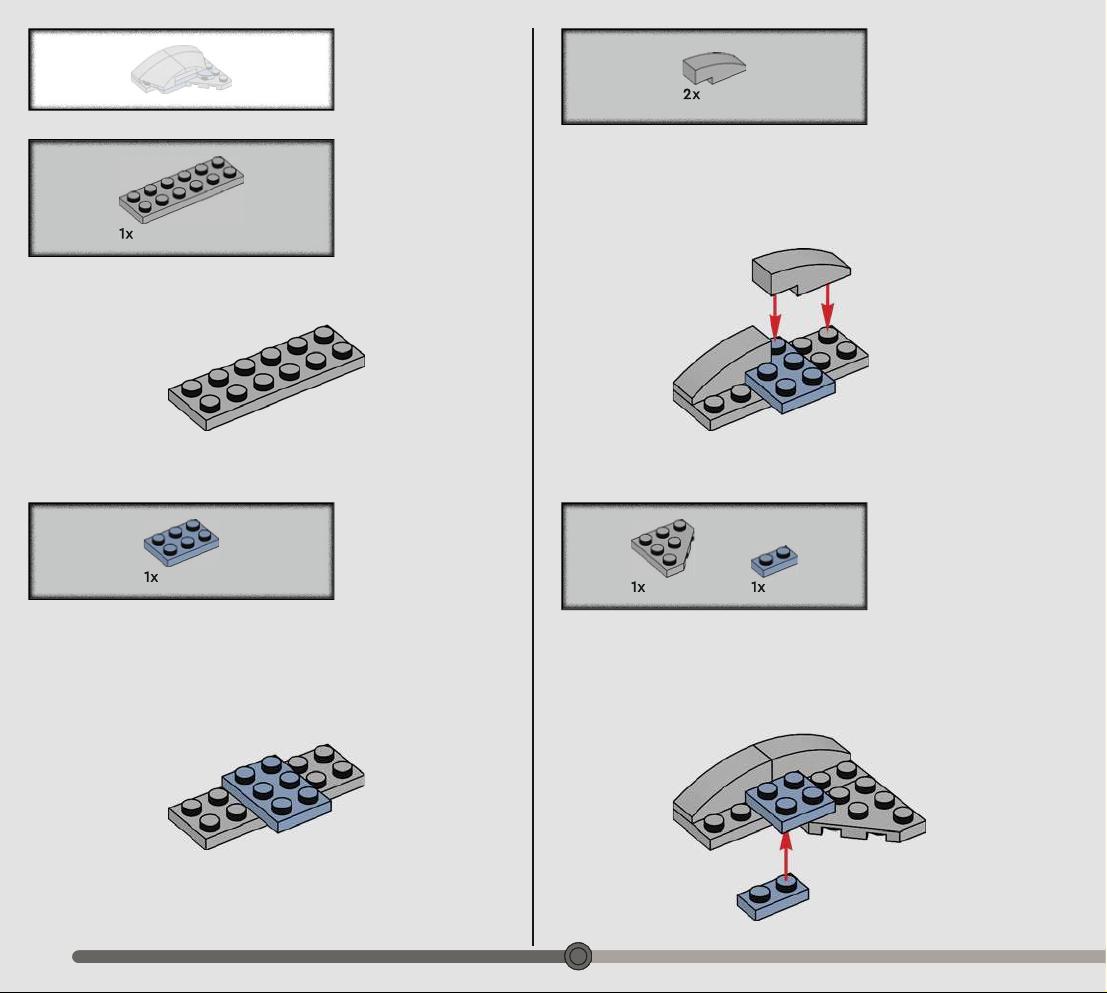 1x

1x

2x

1x

1x