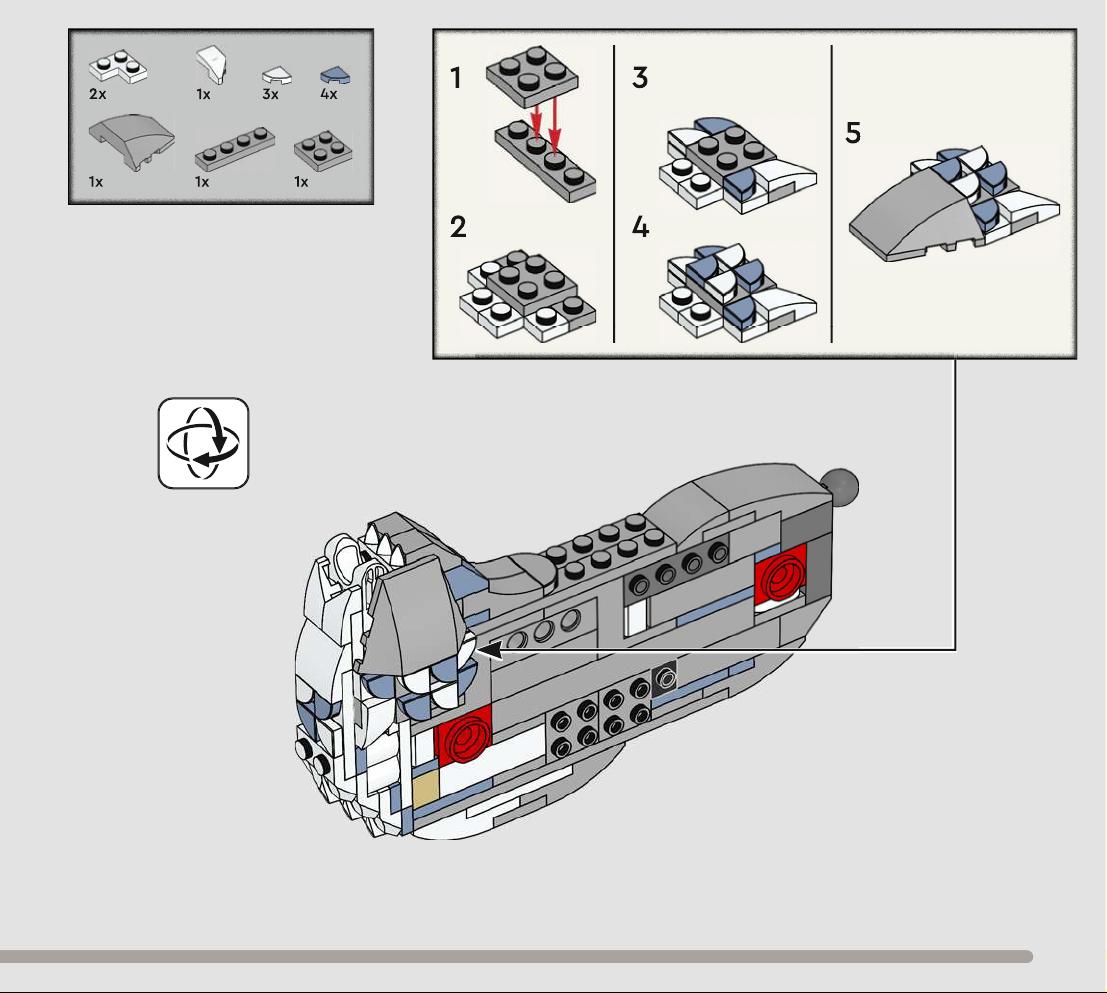 2x
1x
3x
4x
1x
1x
1x

1
2
3
4
5