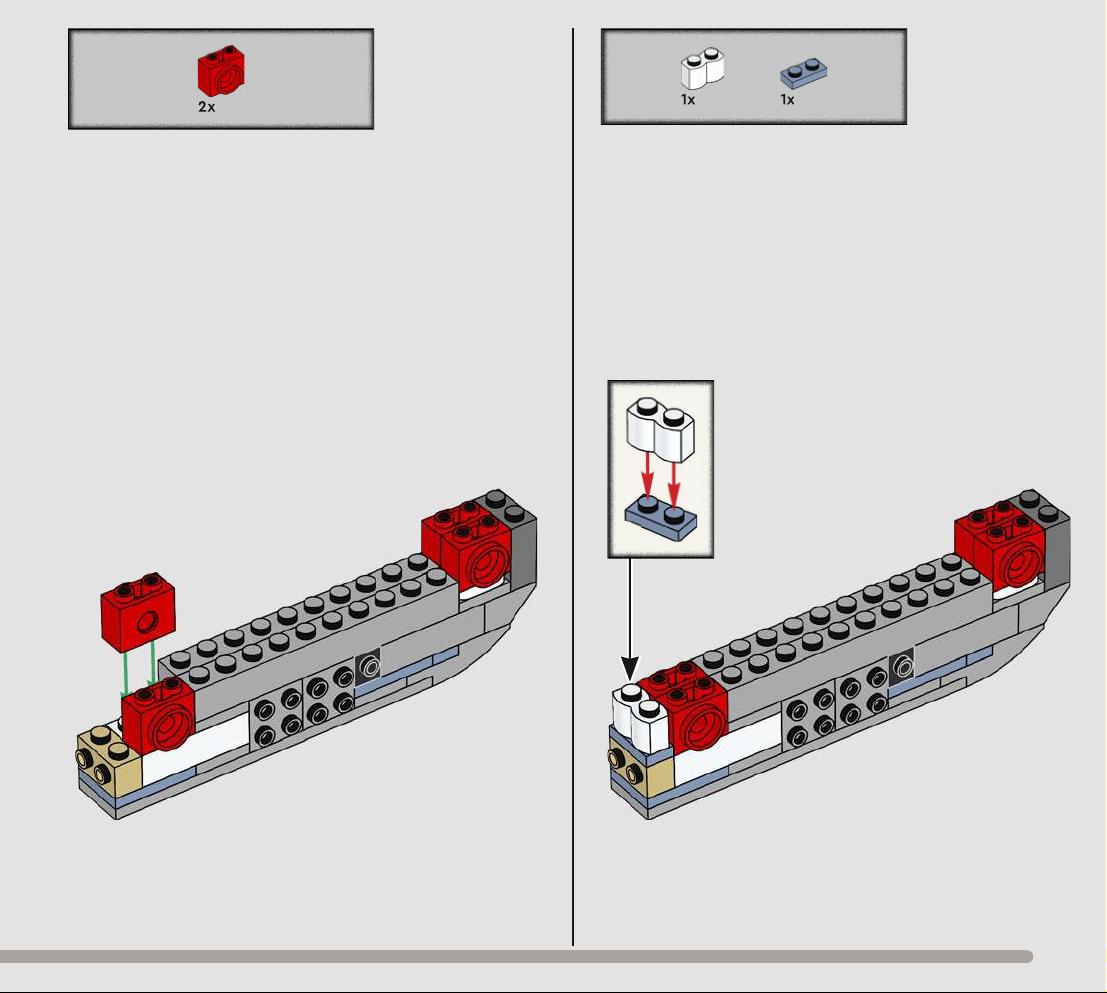 2x

1x 1x