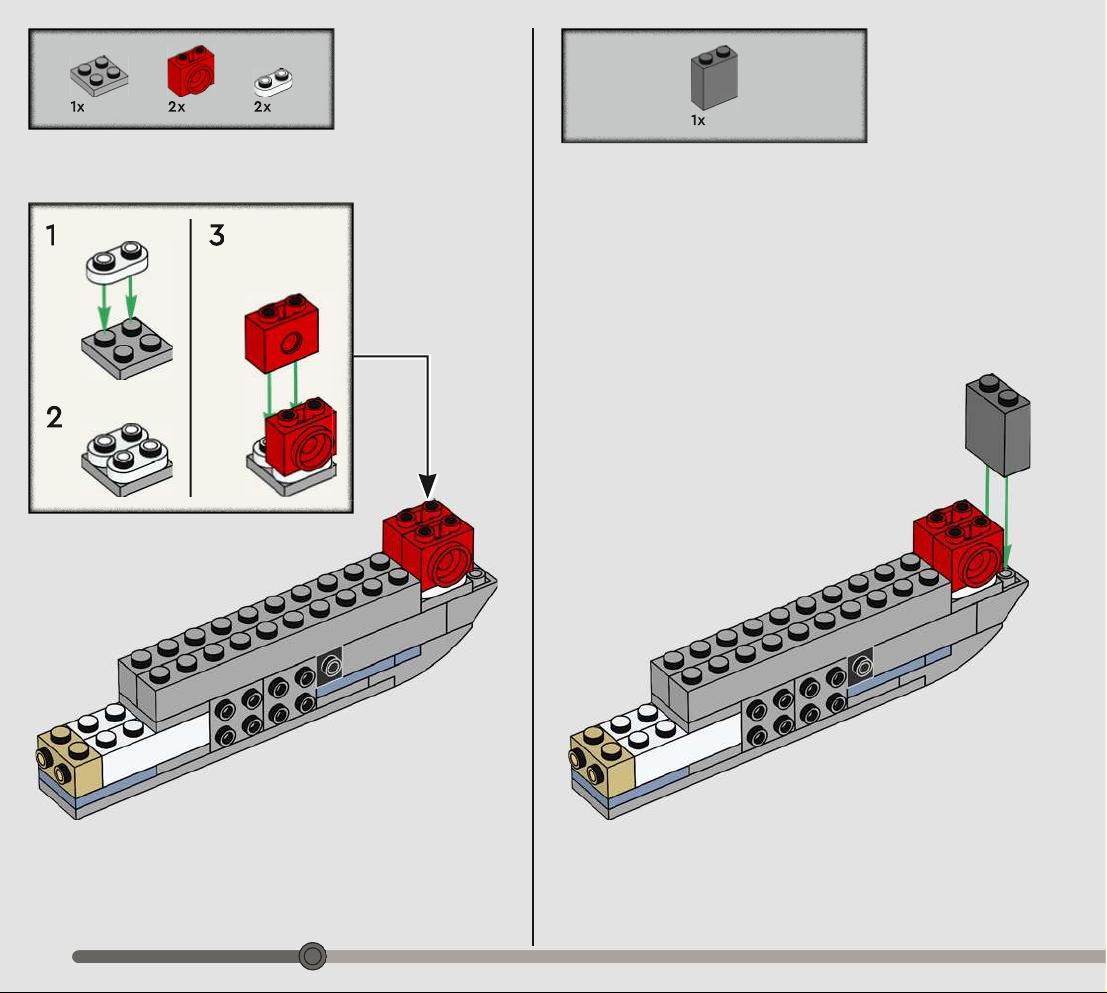 1x 2x 2x

1

2

3

1x