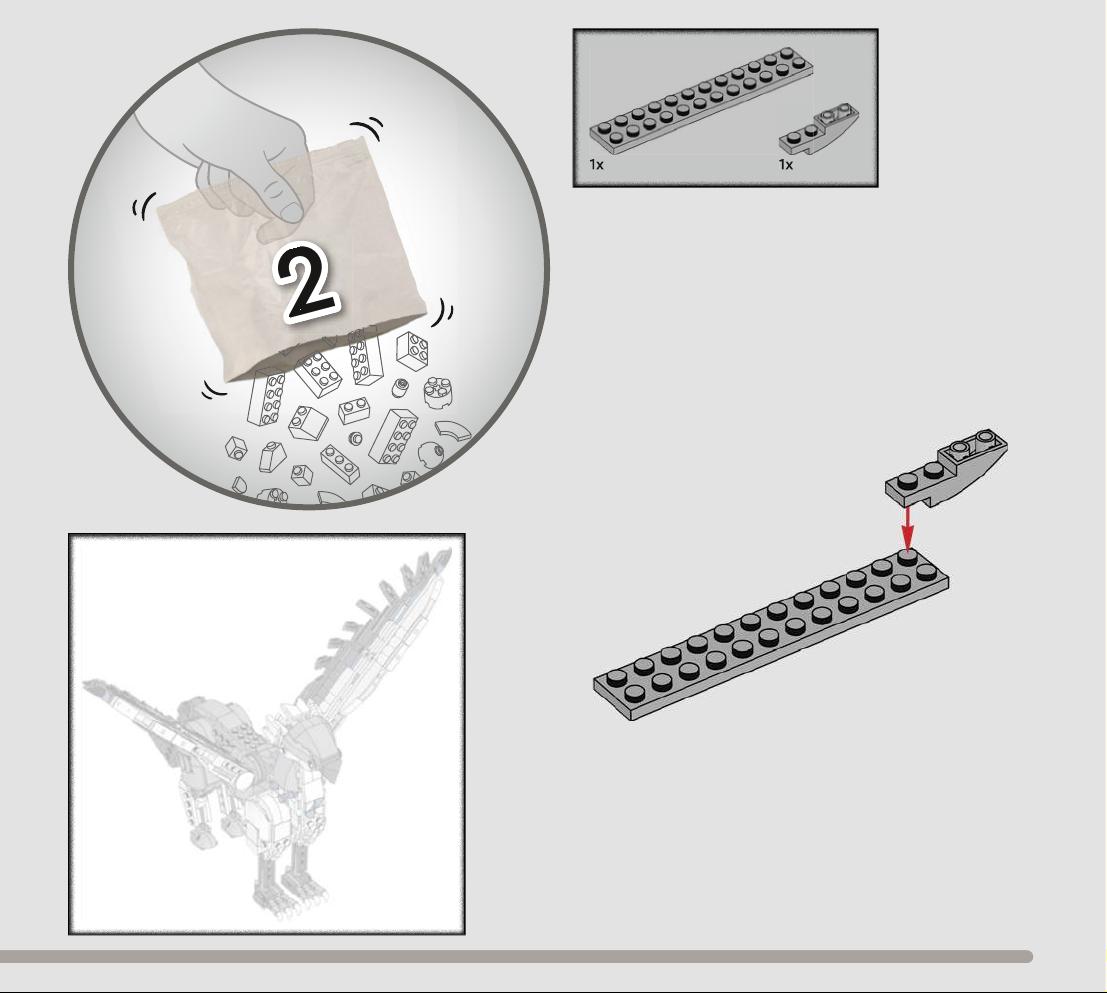 2

1x

1x