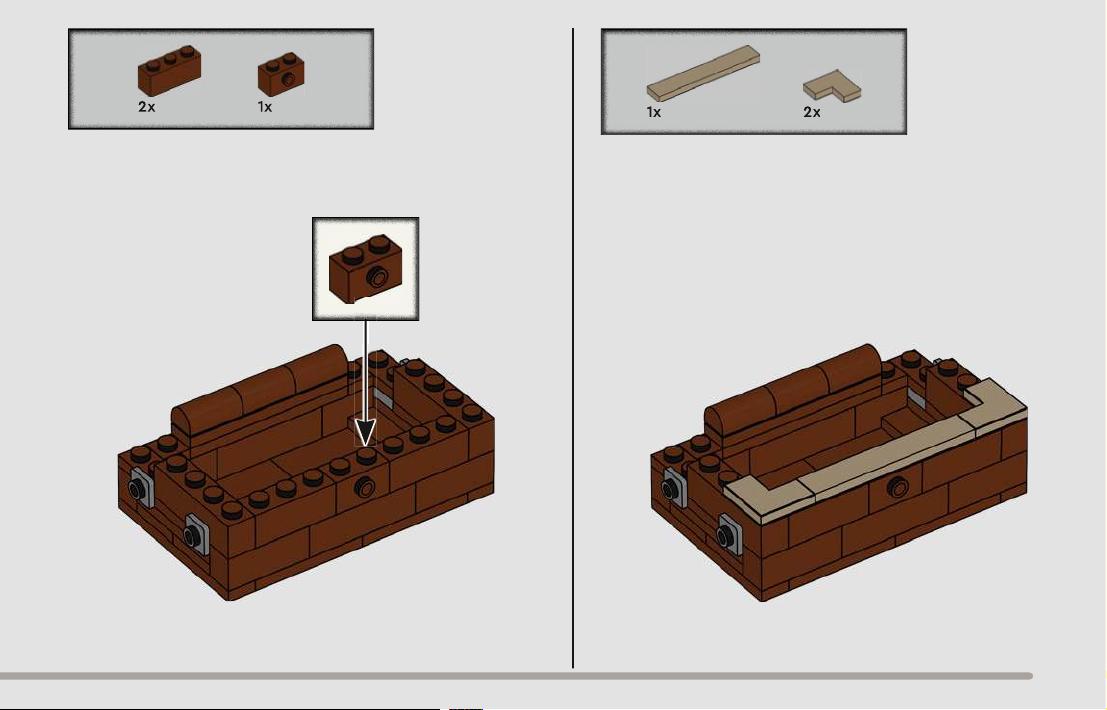 2x 1x

1x 2x