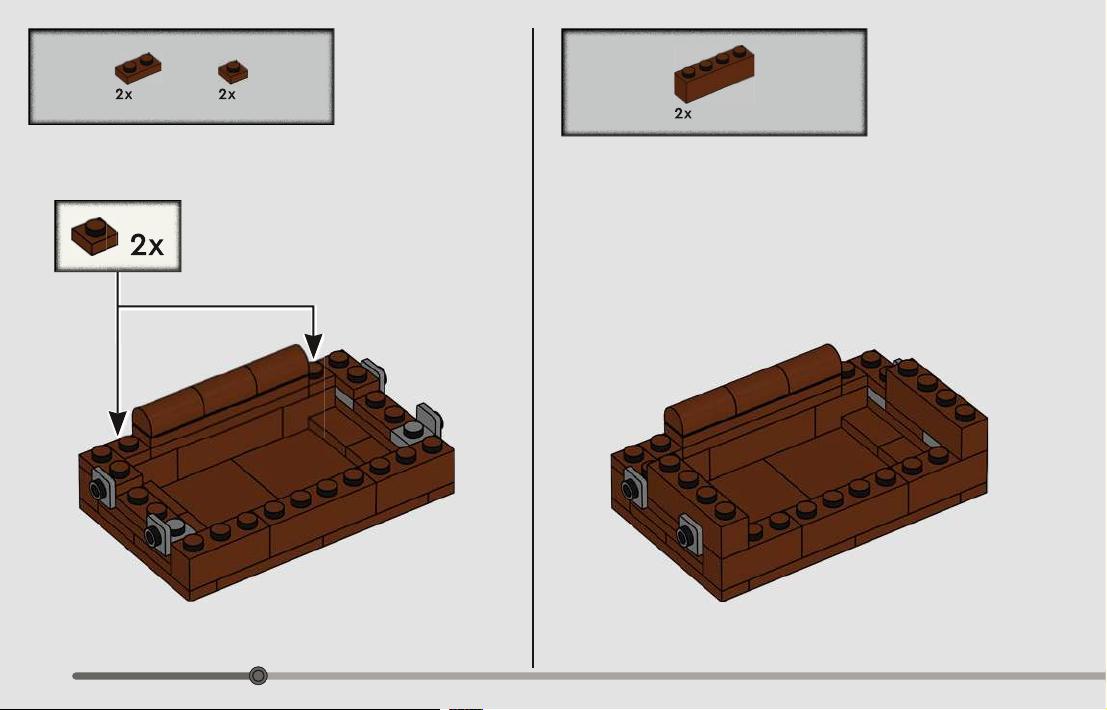 2x 2x

2x

2x