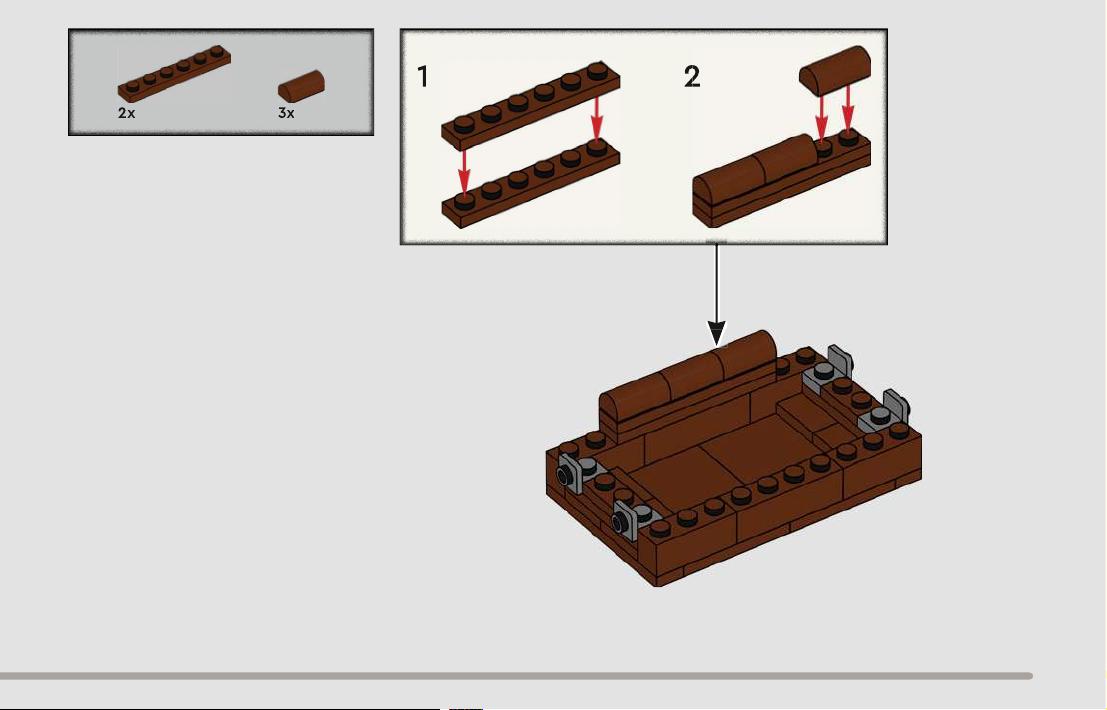 2x
3x

1

2