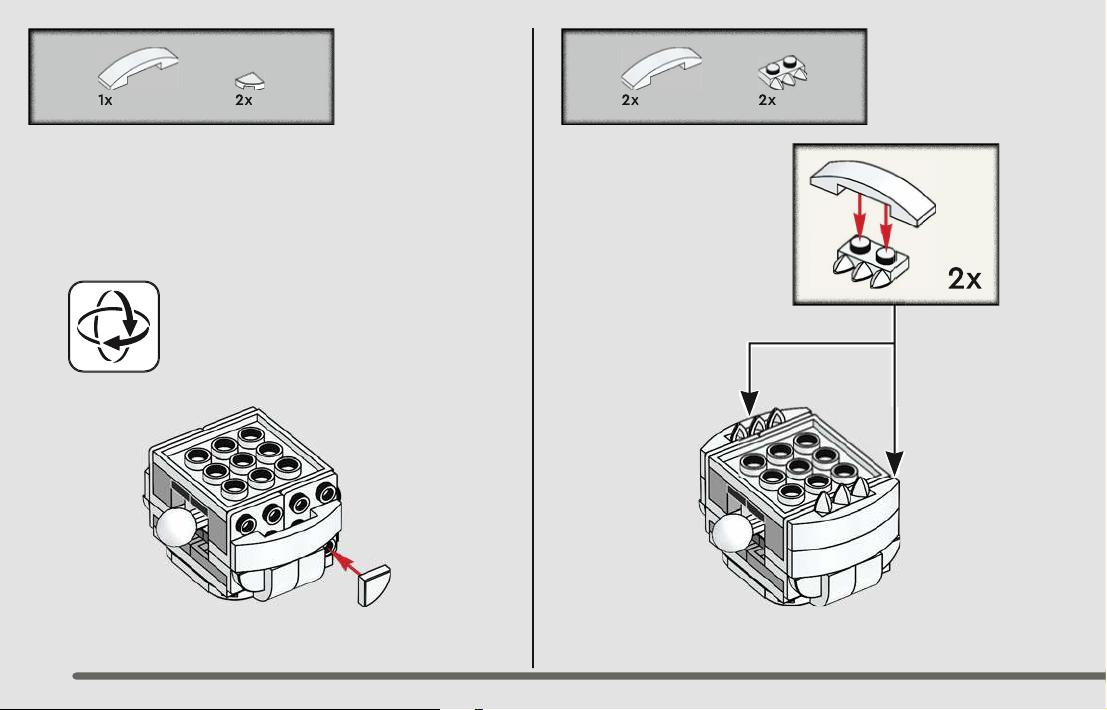 1x 2x

2x 2x

2x