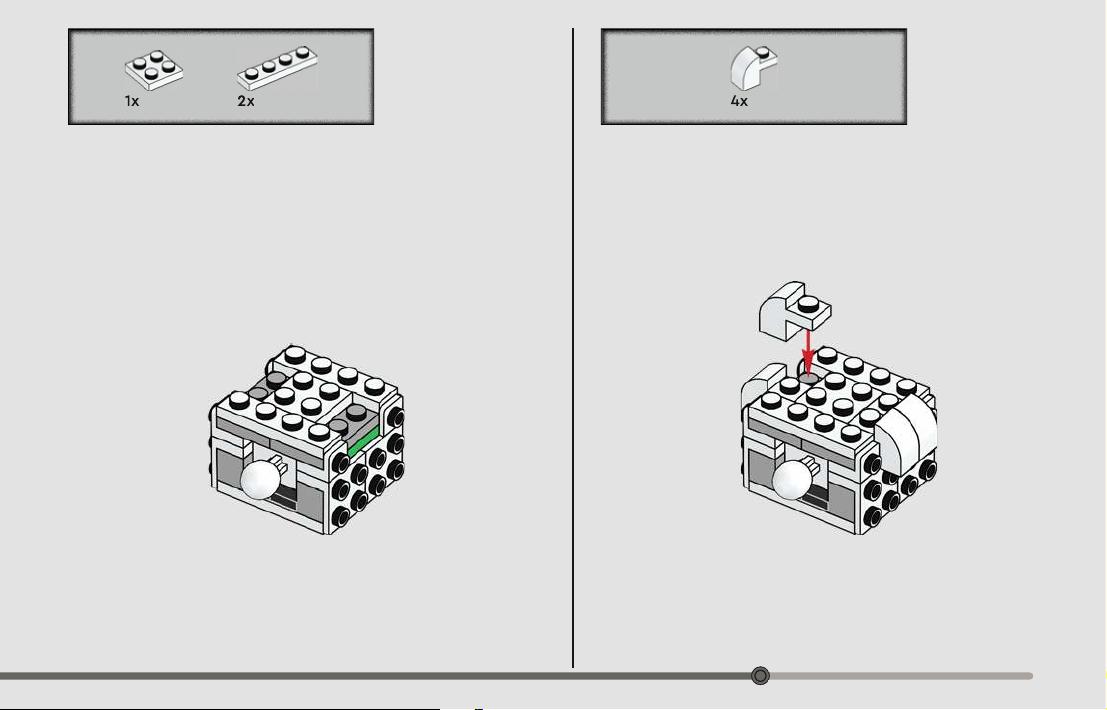 1x 2x

4x