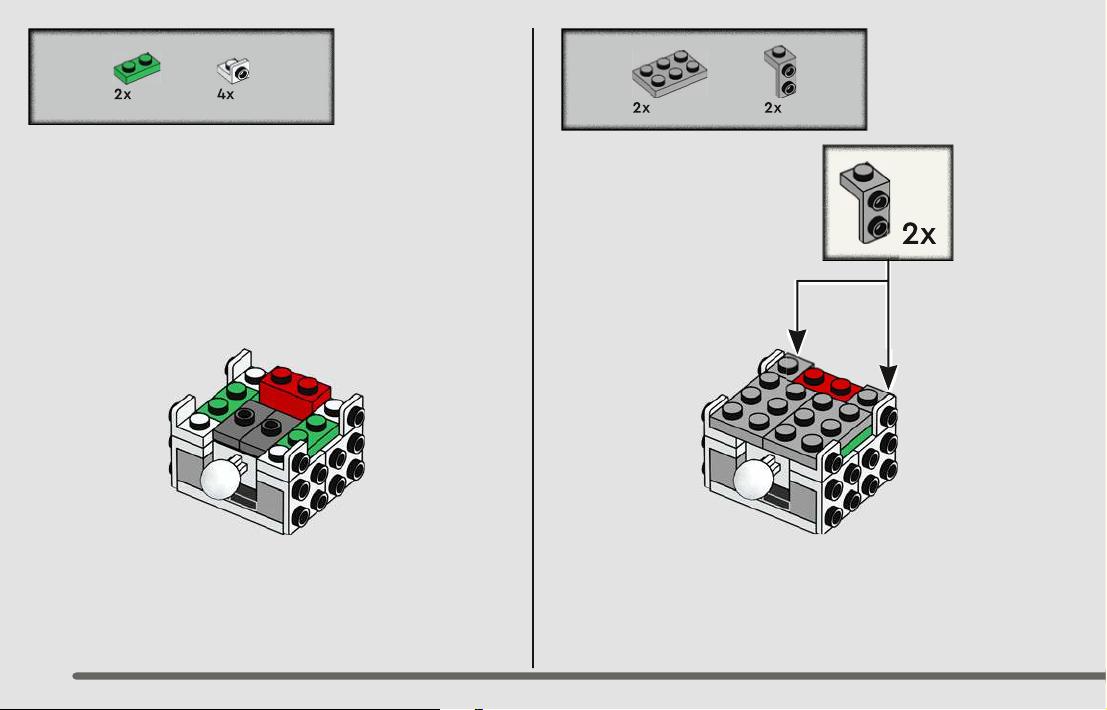 2x 4x

2x 2x

2x