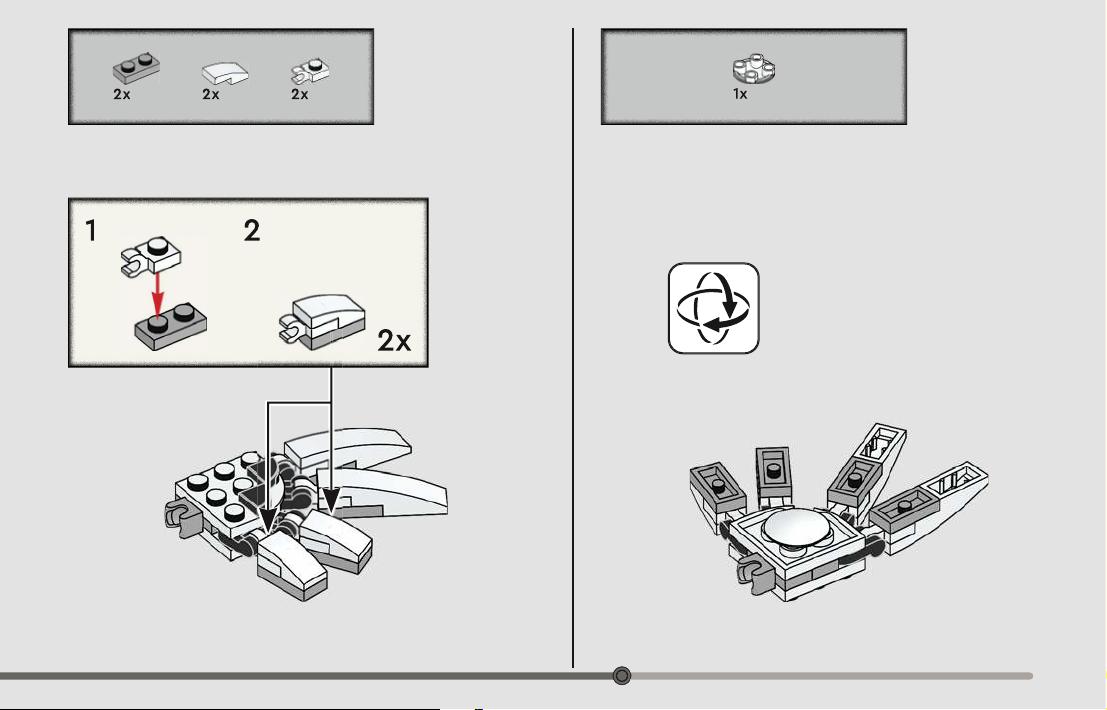 2x 2x 2x

1 2

2x

1x