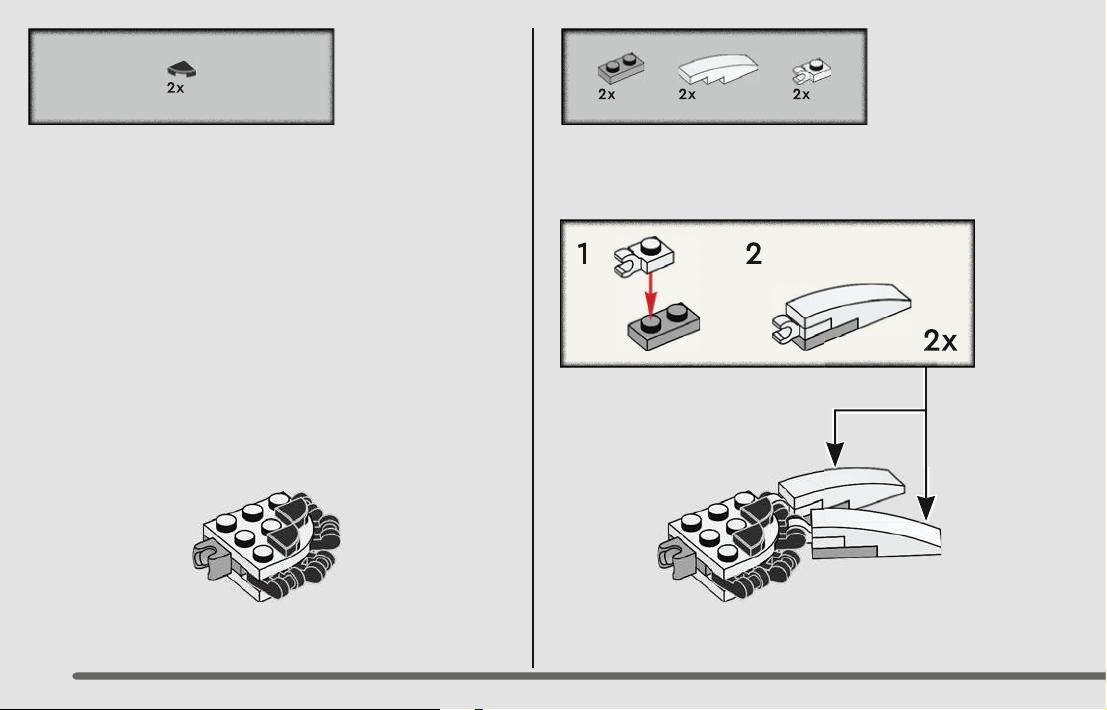 2x

2x 2x 2x

1 2

2x