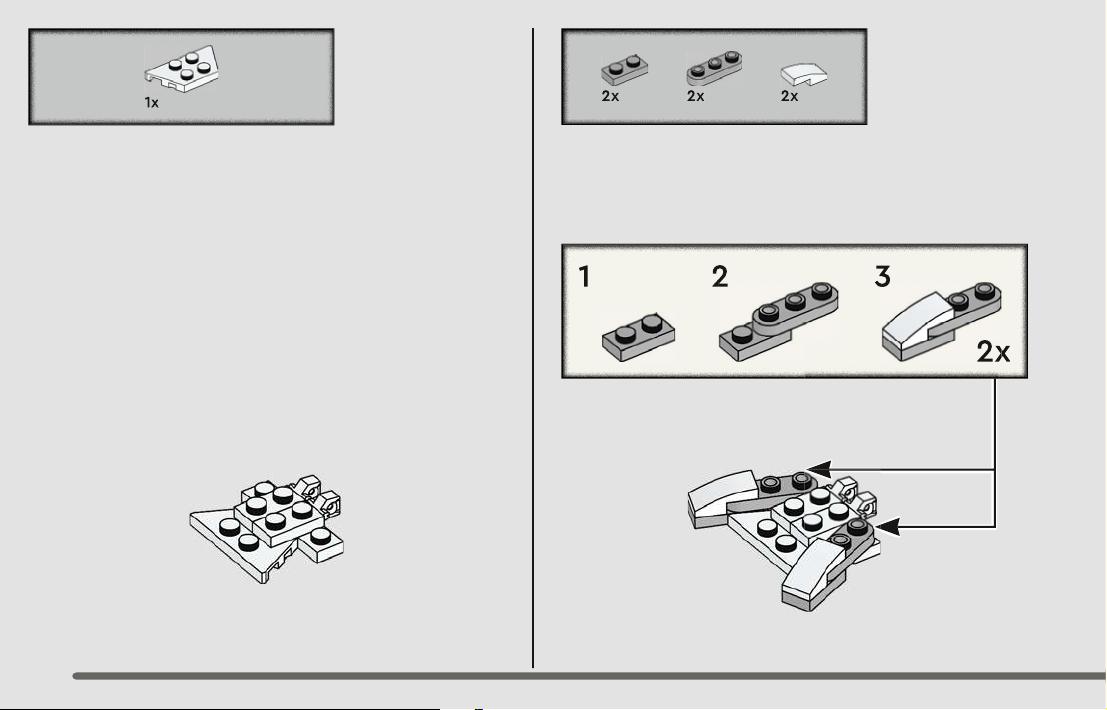 1x

2x 2x 2x

1 2 3

2x