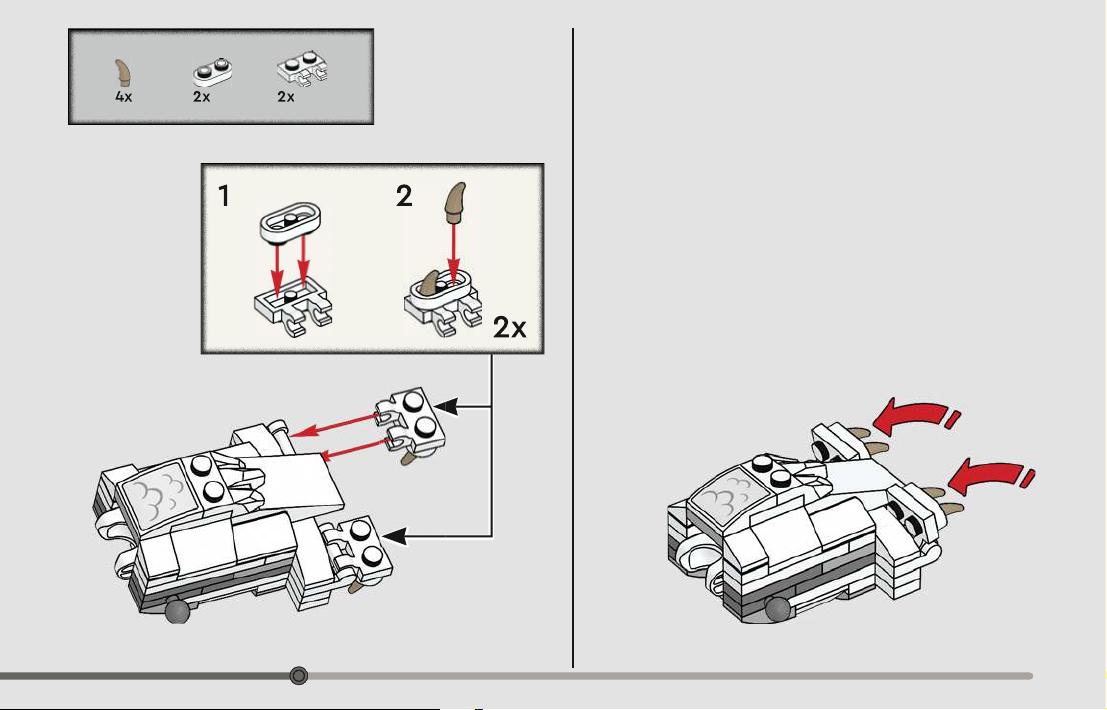 4x 2x 2x

1 2

2x