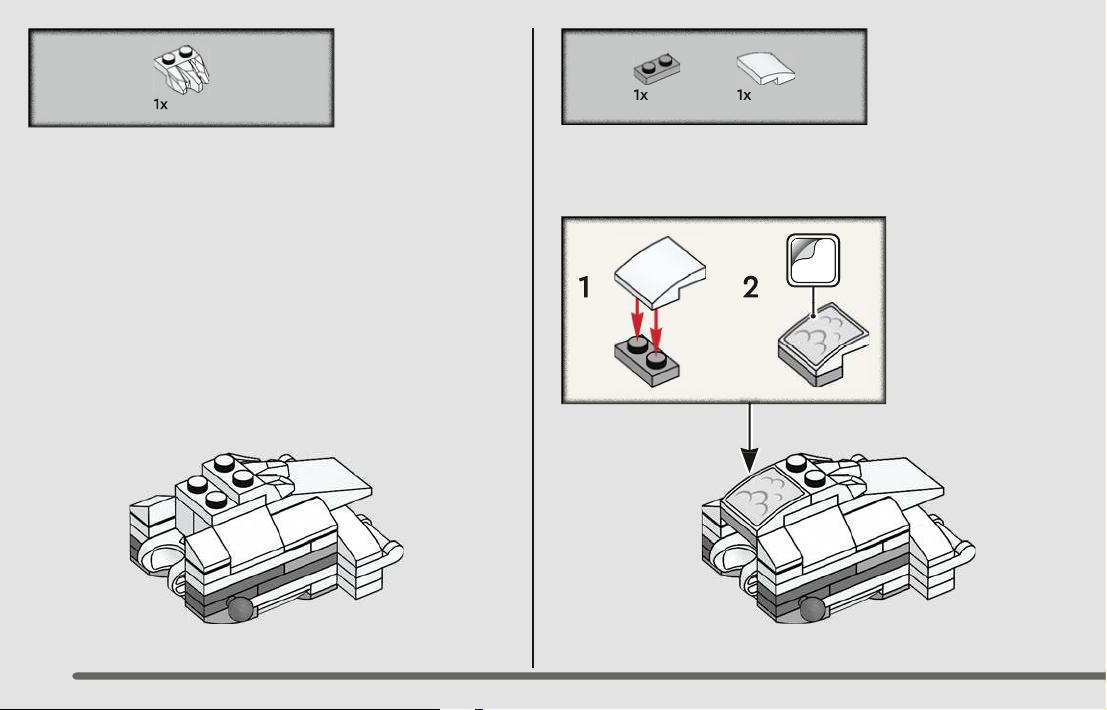 1x

1x 1x

1

2