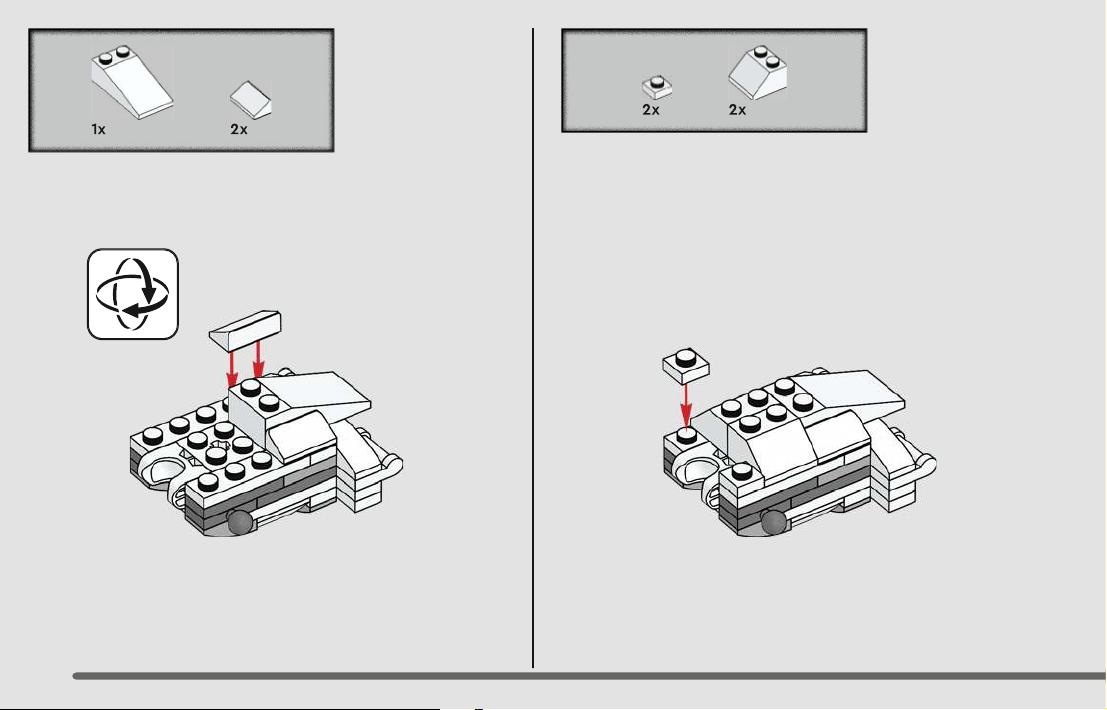 1x 2x

2x 2x