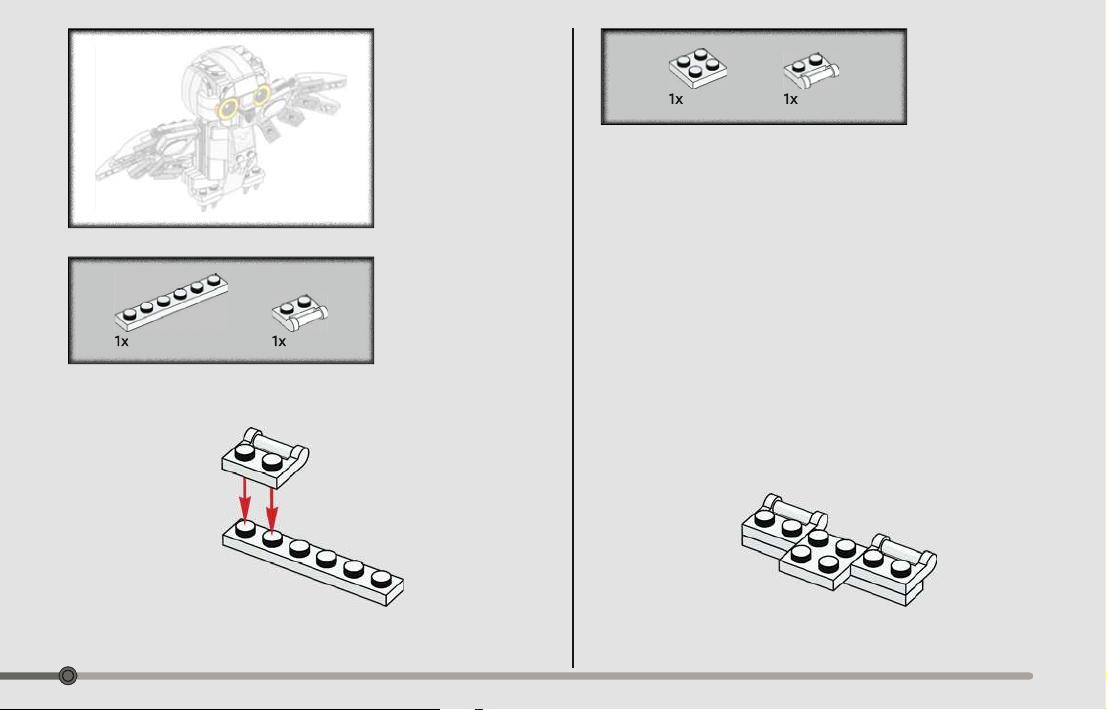 1x 1x

1x 1x