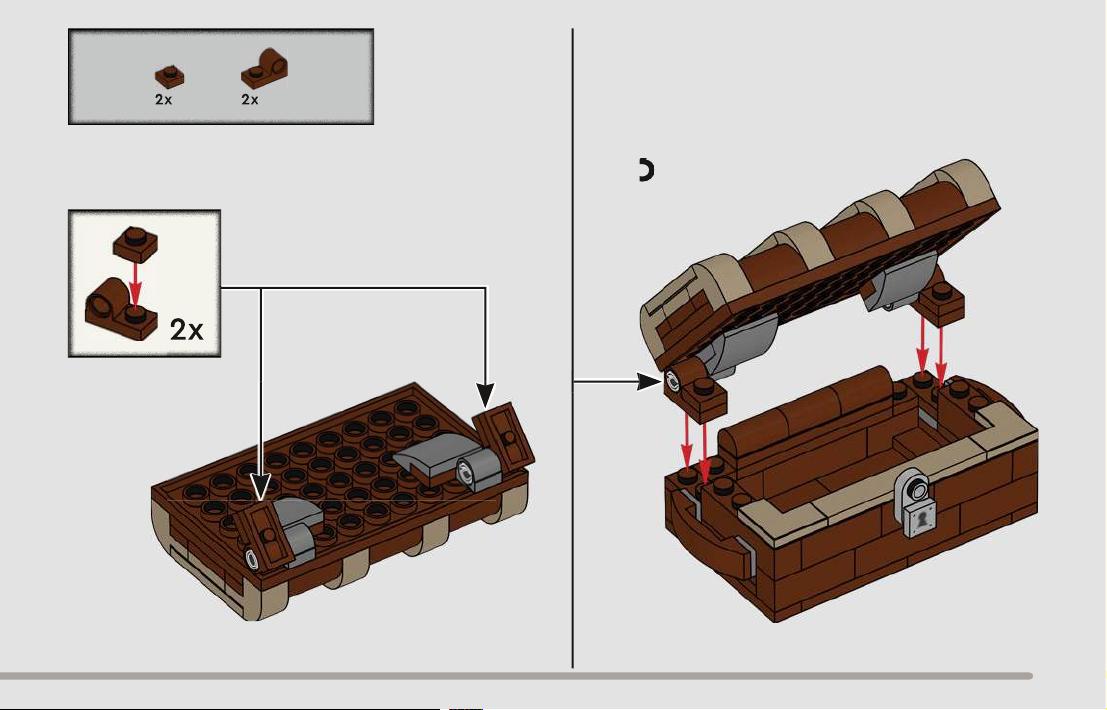 2x 2x

2x