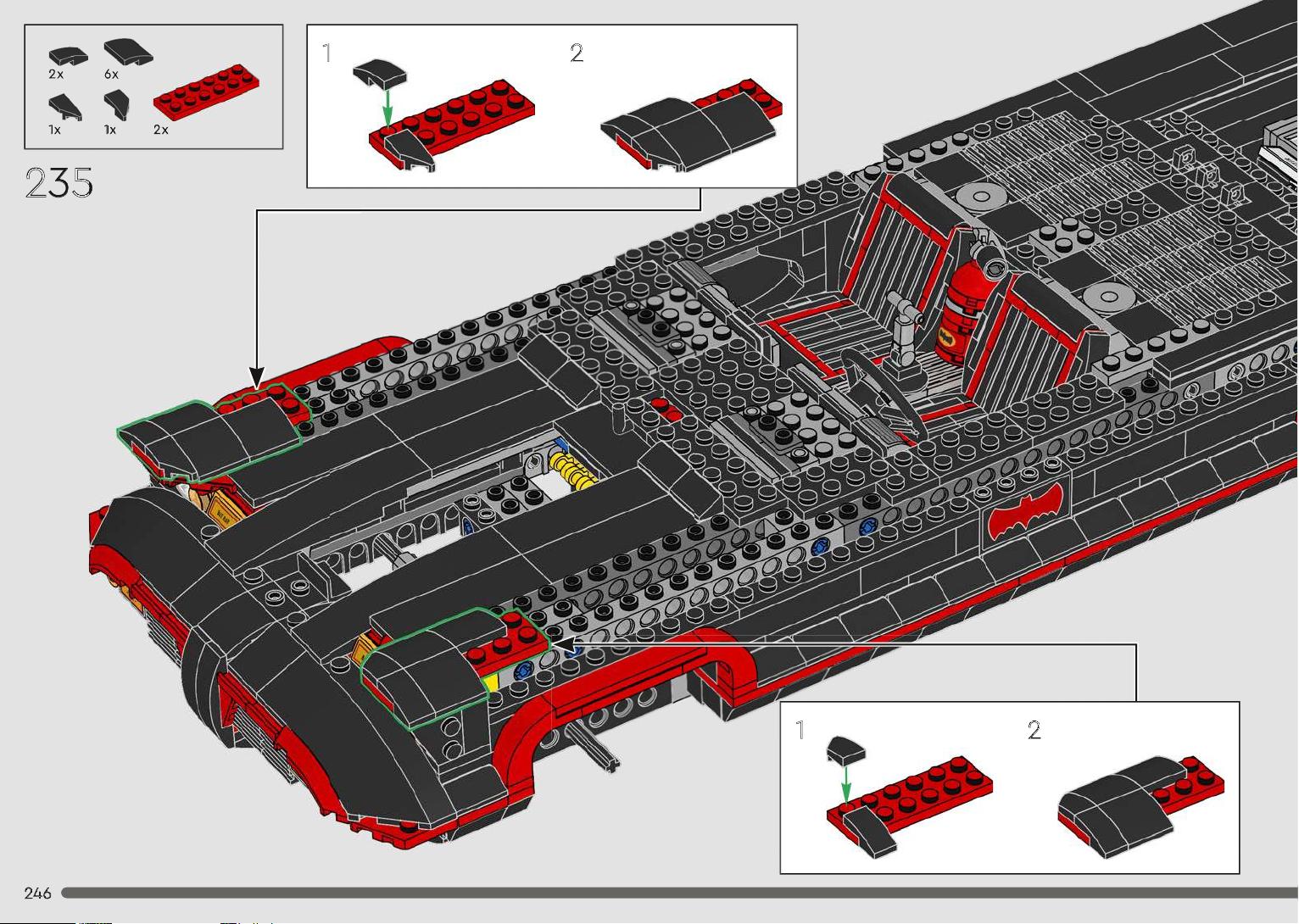 2x
6x
1x
1x
2x

235

1
2

1
2

246