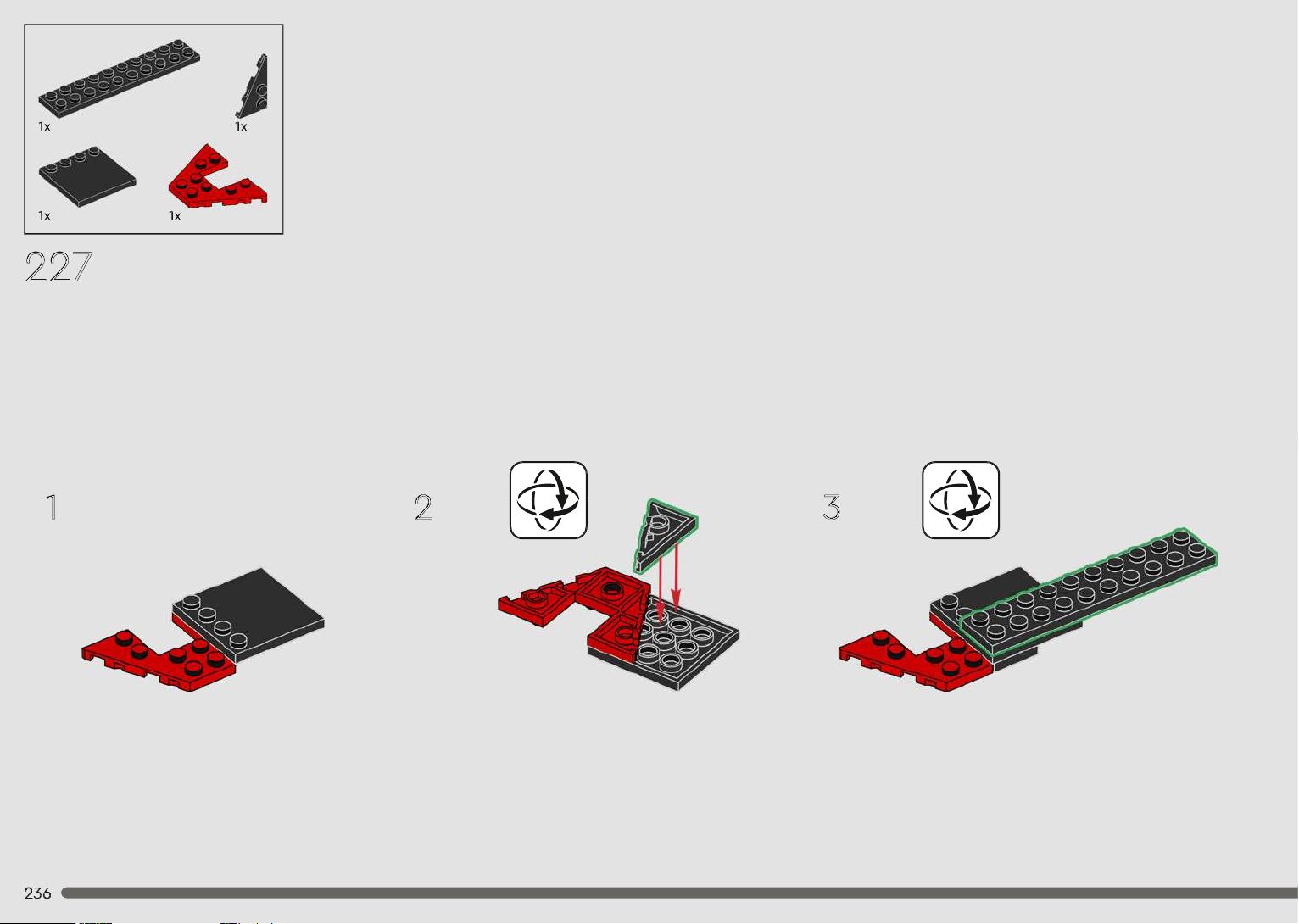 1x
1x
1x
1x

227

1

2

3

236