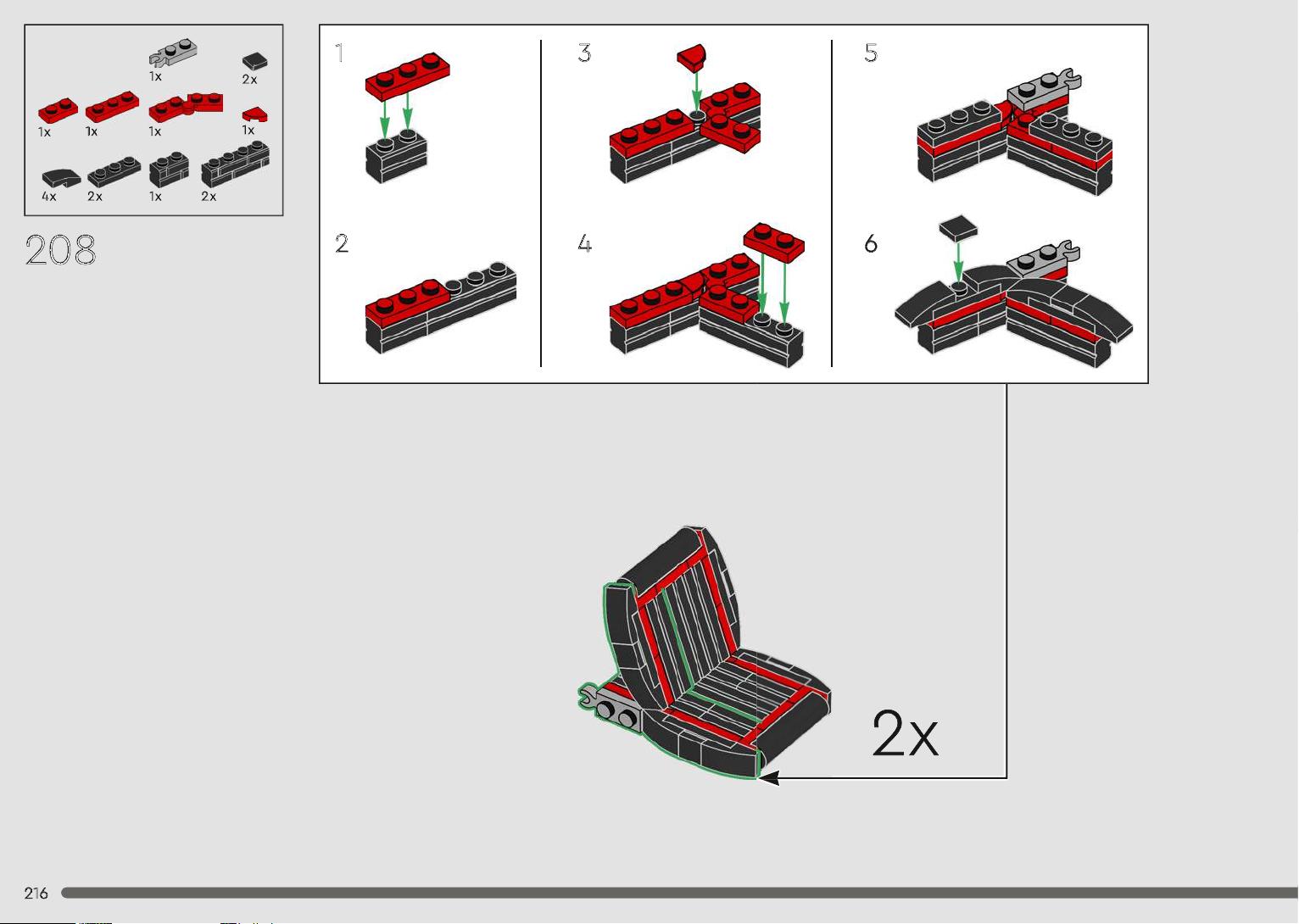 1x
2x
1x
1x
1x
1x
4x
2x
1x
2x

208

1
2
3
4
5
6

2x

216