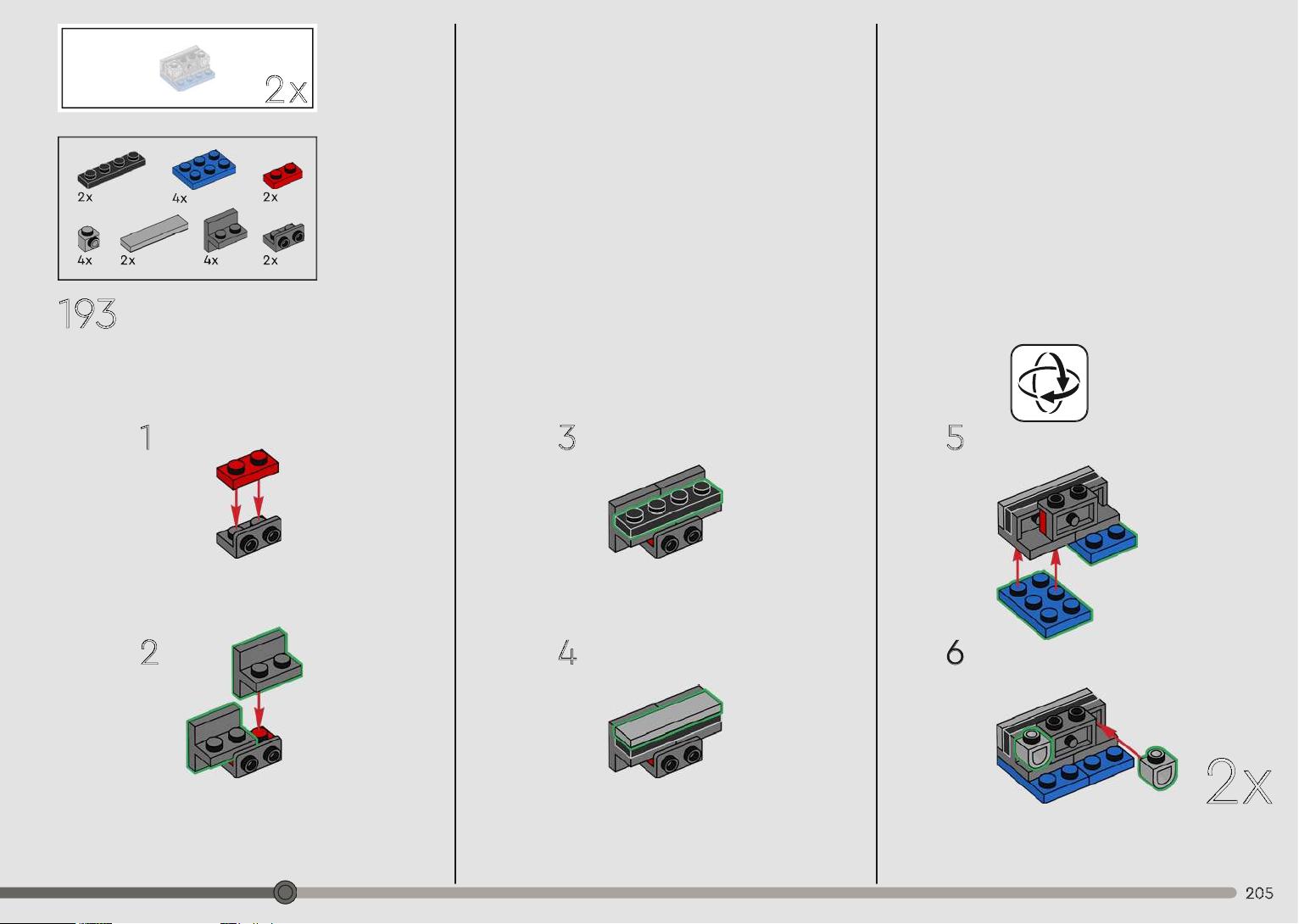 2x

2x
4x
2x
4x
2x
4x
2x

193

1

2

3

4

5

6

2x

205