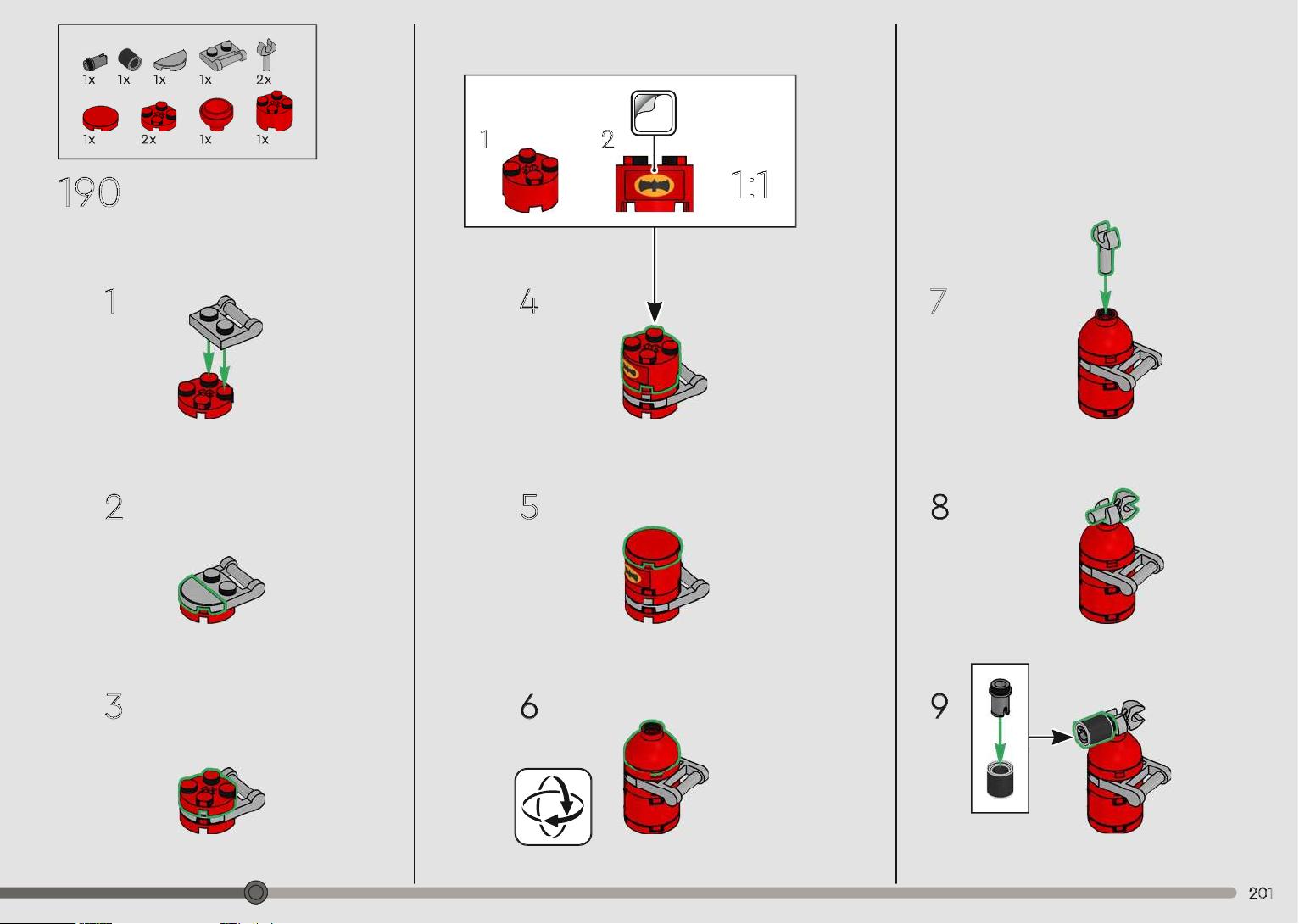 1x 1x 1x 1x 2x

1x 2x 1x 1x

190

1

2

3

1 2 1:1

4

5

6

7

8

9

201