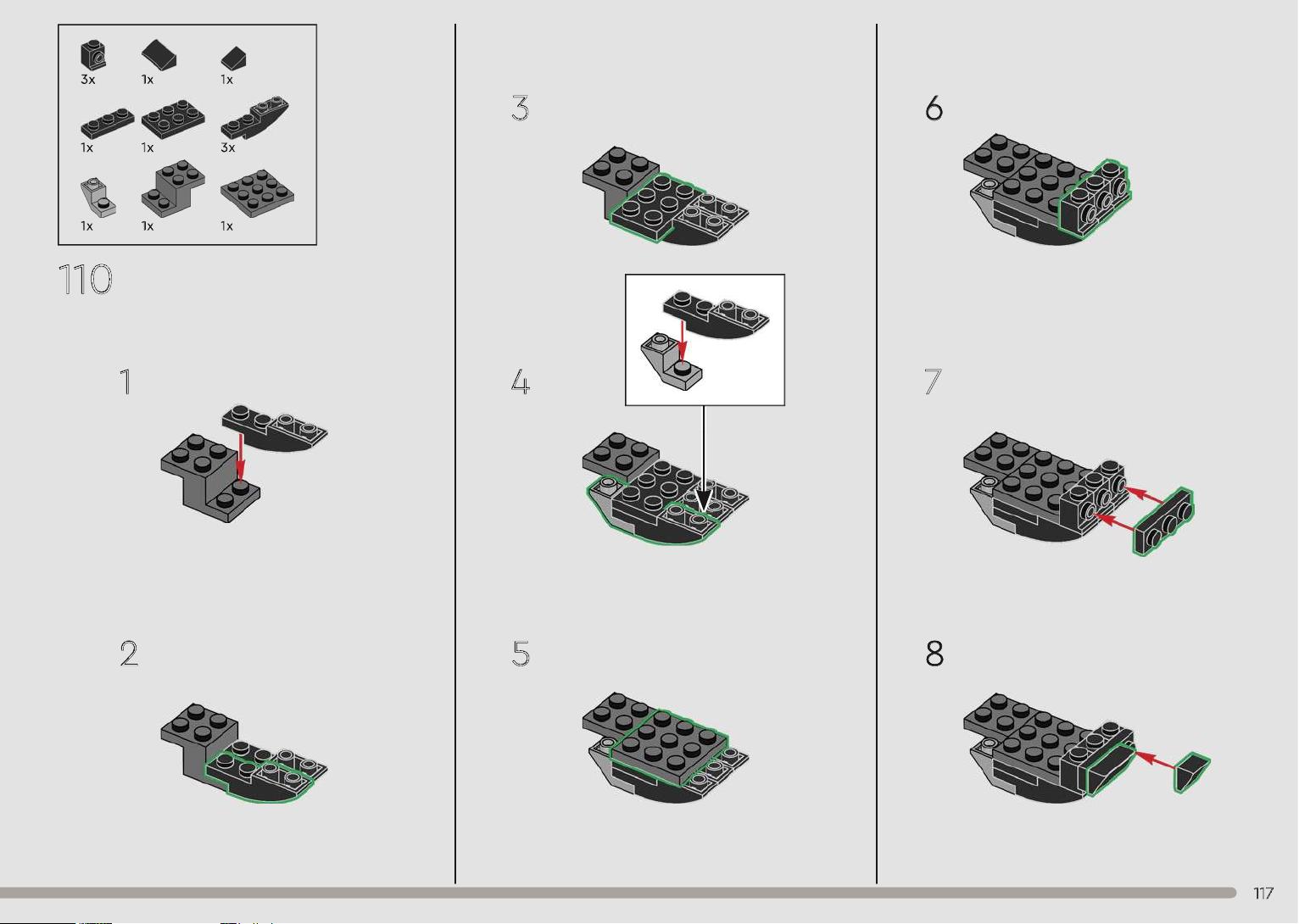 3x 1x 1x

1x 1x 3x

1x 1x 1x

110

1

2

3

4

5

6

7

8

117