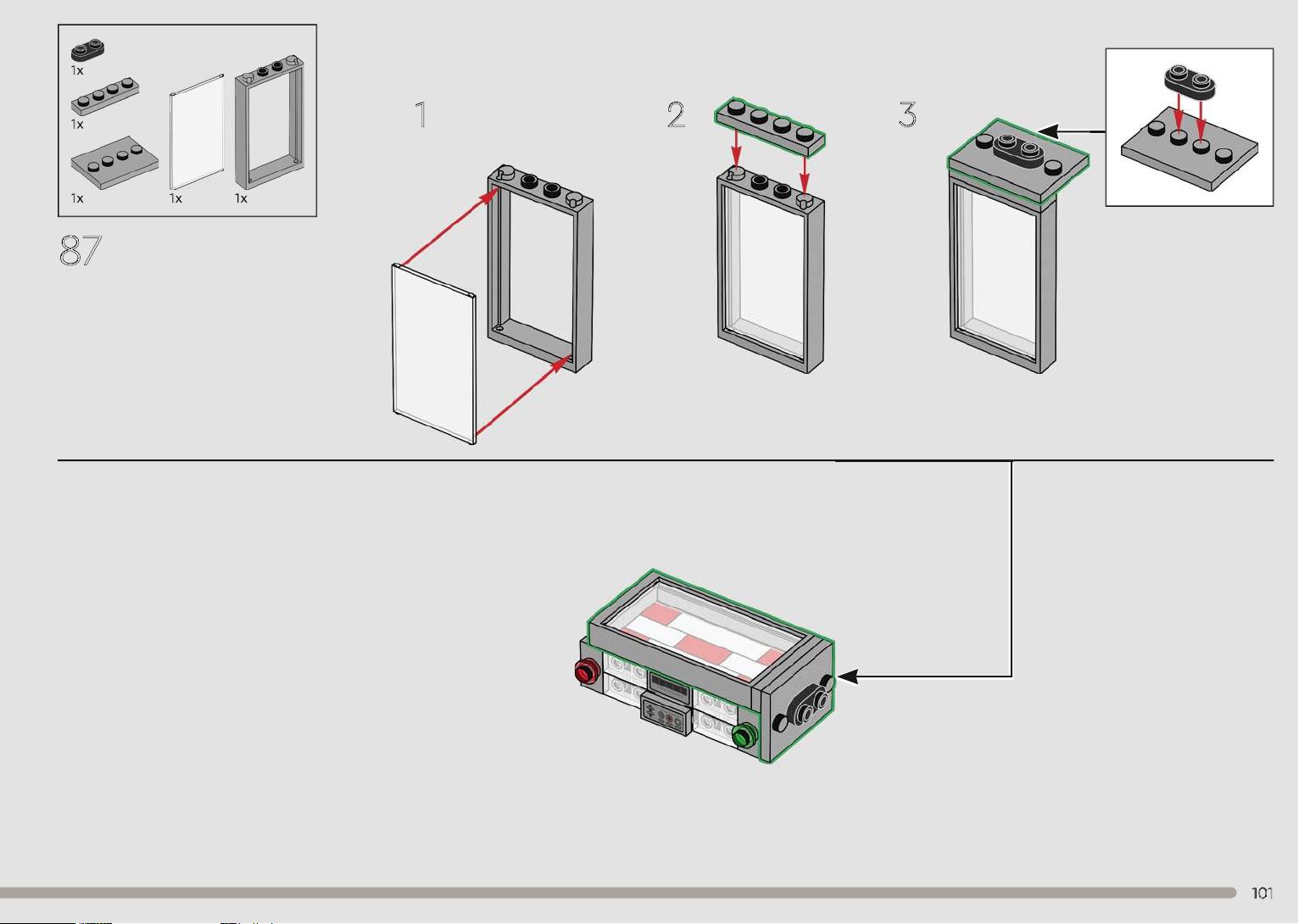 1x
1x
1x
1x
1x

87

1

2

3

101