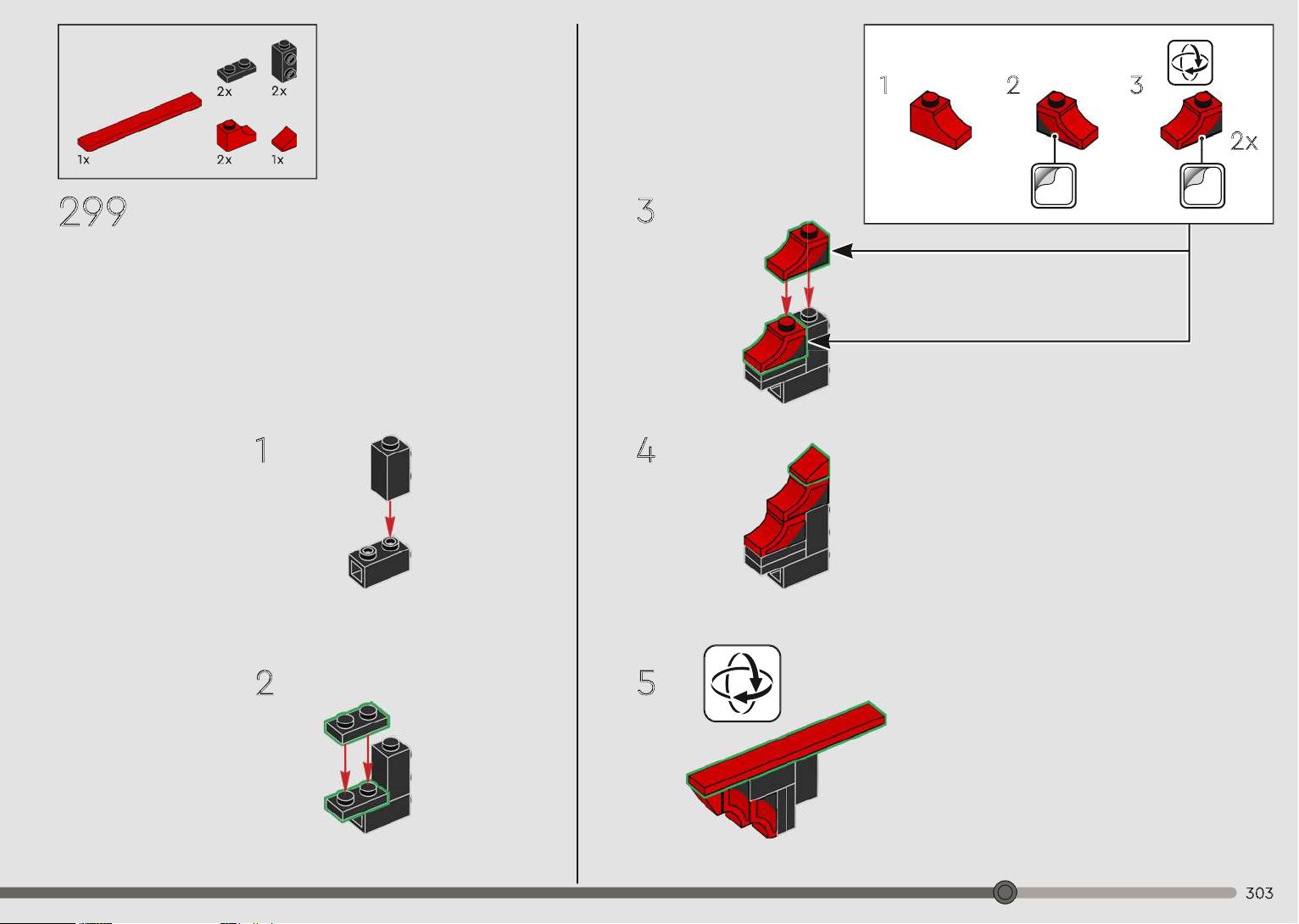 2x
2x
1x
2x
1x

299

1

2

1
2
3
2x

3

4

5

303