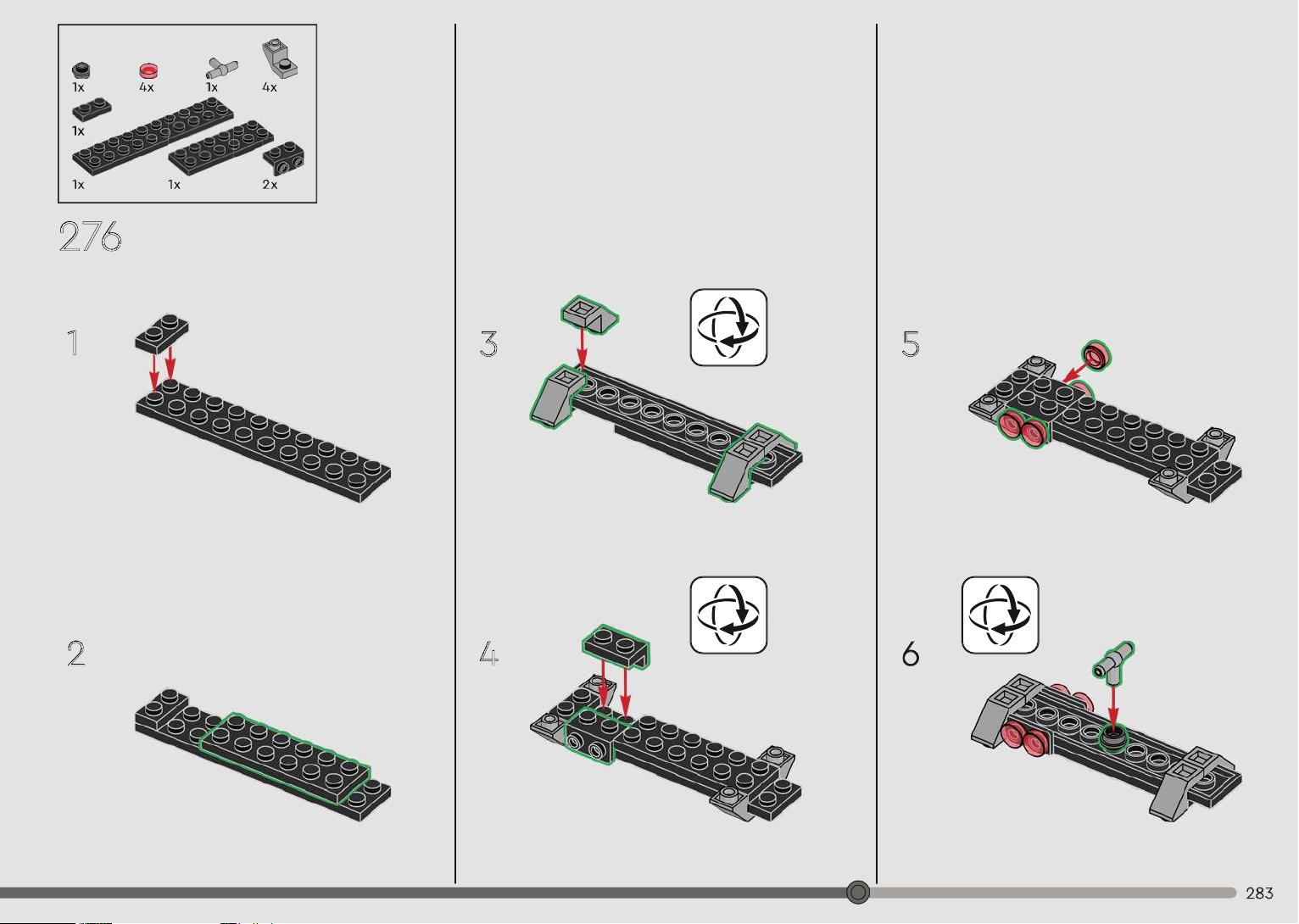 1x 4x 1x 4x
1x
1x 1x 2x

276

1

2

3

4

5

6

283