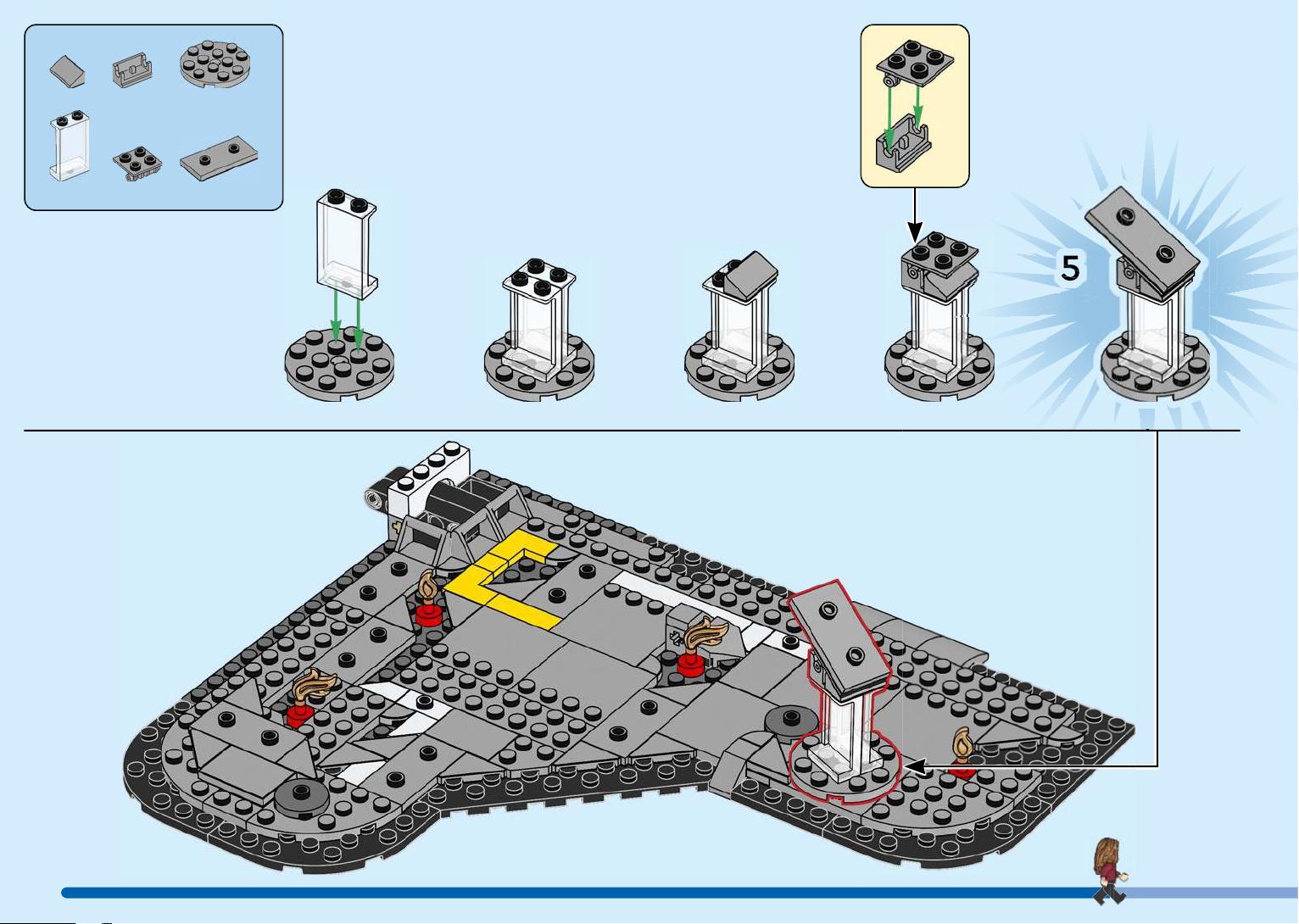 5