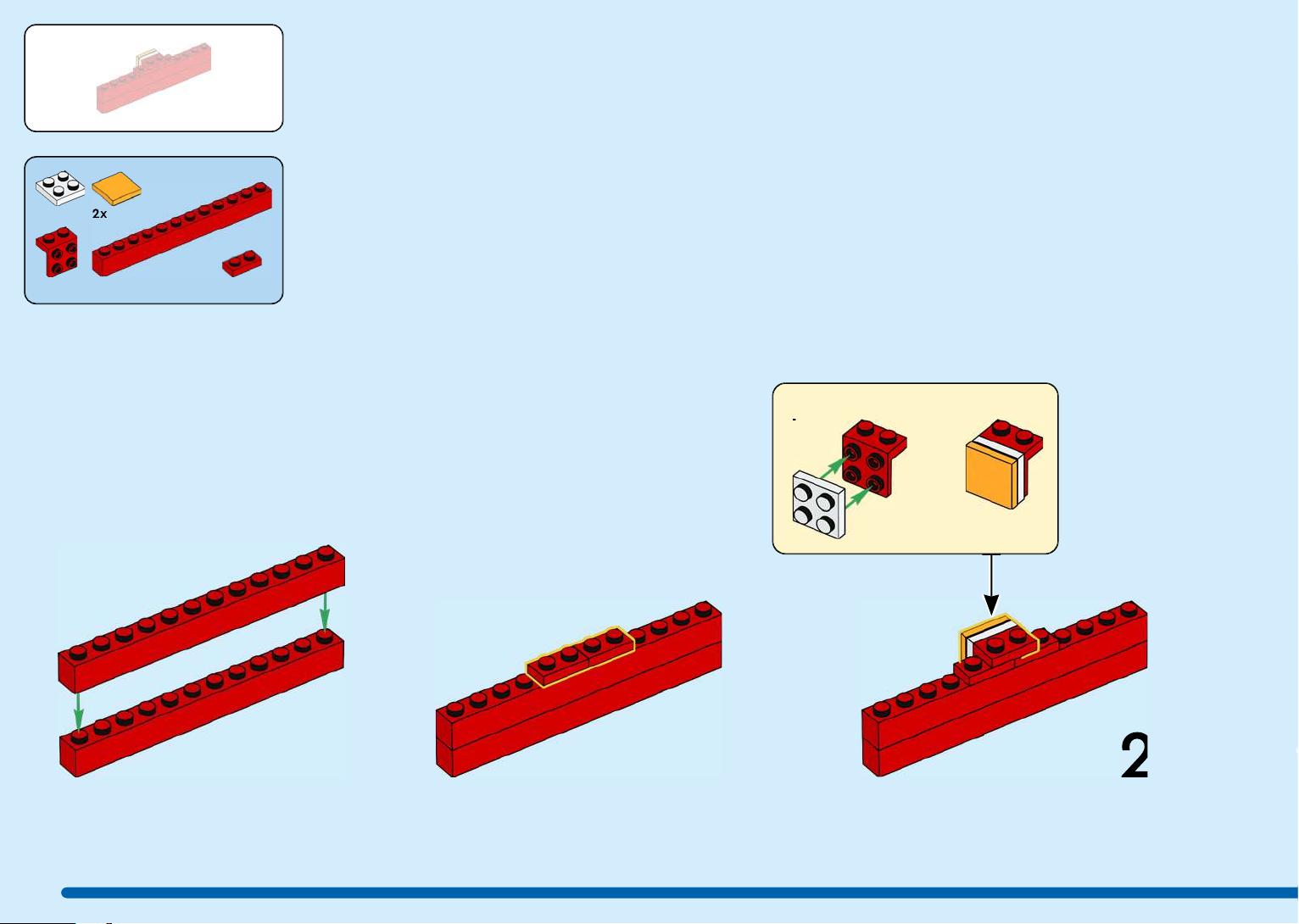 2x

2